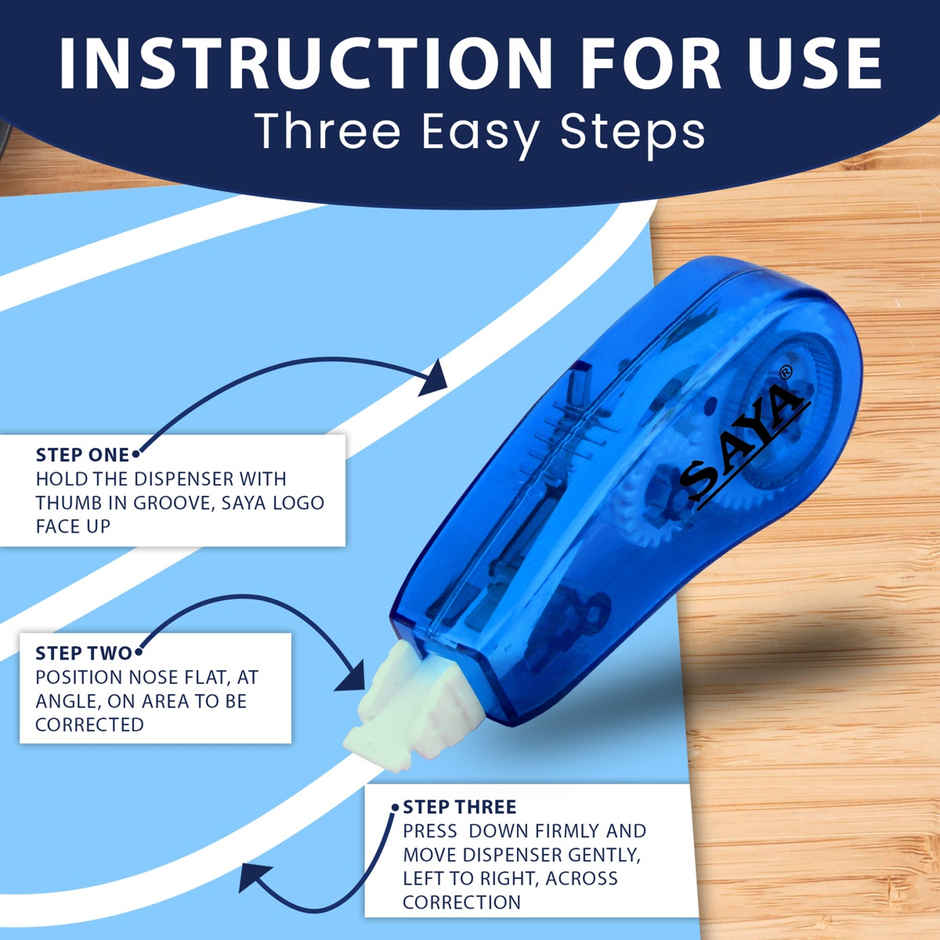 INSTRUCTION FOR USE
Three Easy Steps

STEP ONE
HOLD THE DISPENSER WITH THUMB IN GROOVE, SAYA LOGO FACE UP

SAYA®

STEP TWO
POSITION NOSE FLAT, AT ANGLE, ON AREA TO BE CORRECTED

STEP THREE
PRESS DOWN FIRMLY AND MOVE DISPENSER GENTLY, LEFT TO RIGHT, ACROSS CORRECTION