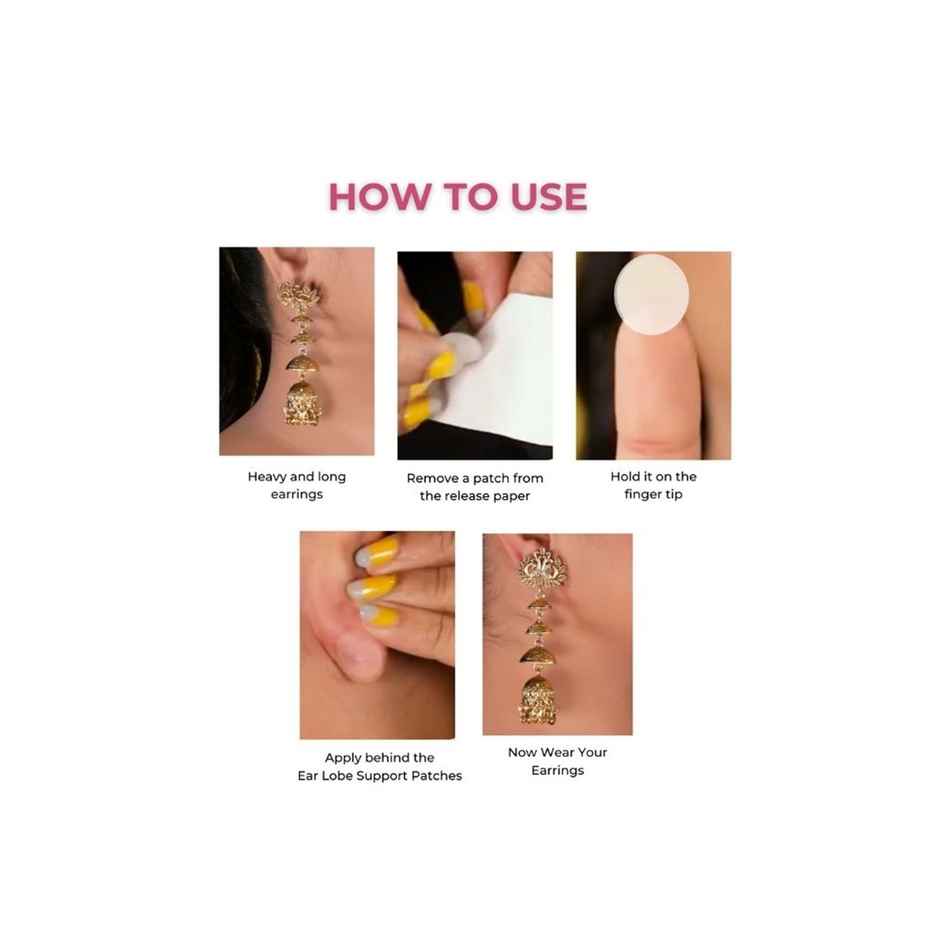 HOW TO USE

Heavy and long earrings

Remove a patch from the release paper

Hold it on the finger tip

Apply behind the Ear Lobe Support Patches

Now Wear Your Earrings