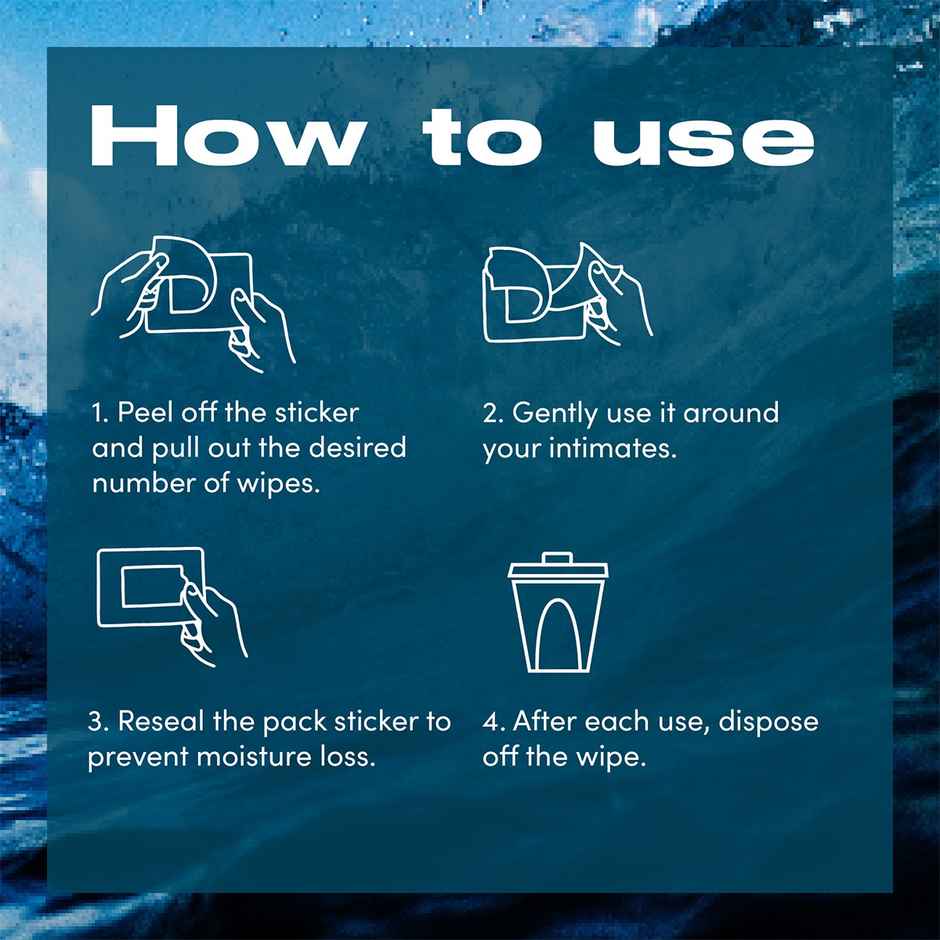 How to use

1. Peel off the sticker and pull out the desired number of wipes.

2. Gently use it around your intimates.

3. Reseal the pack sticker to prevent moisture loss.

4. After each use, dispose off the wipe.