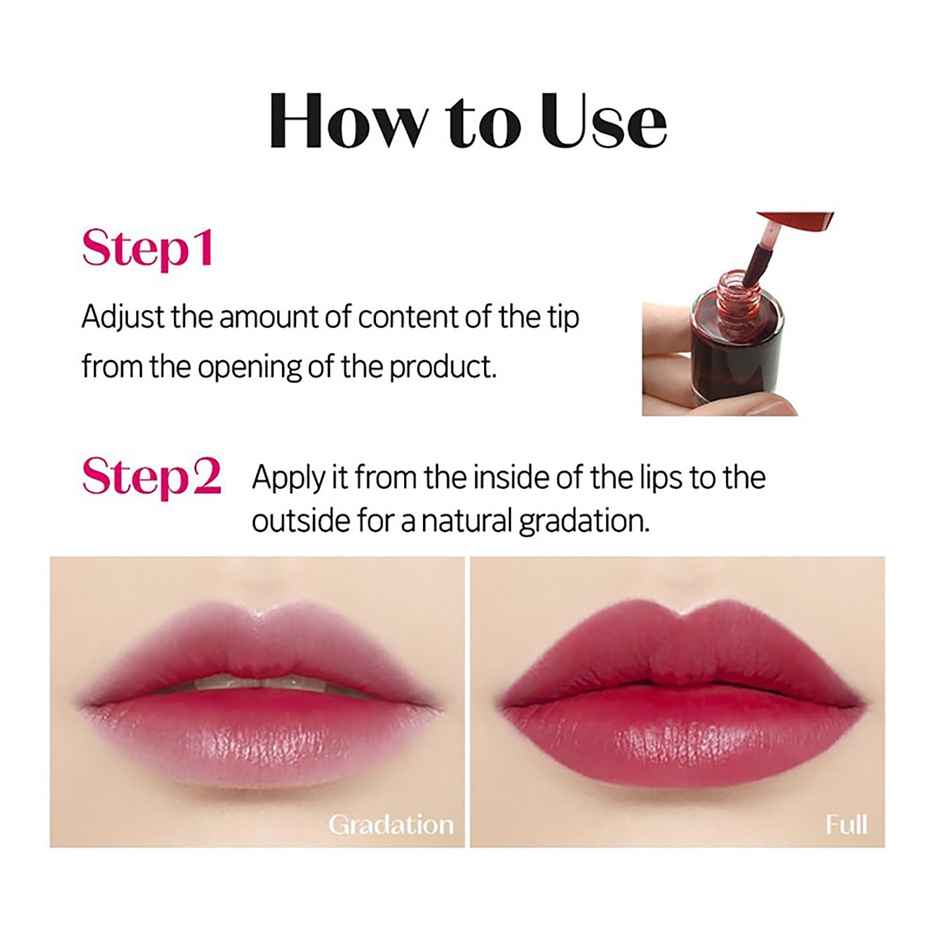 How to Use

Step1

Adjust the amount of content of the tip from the opening of the product.

Step2

Apply it from the inside of the lips to the outside for a natural gradation.

Gradation

Full