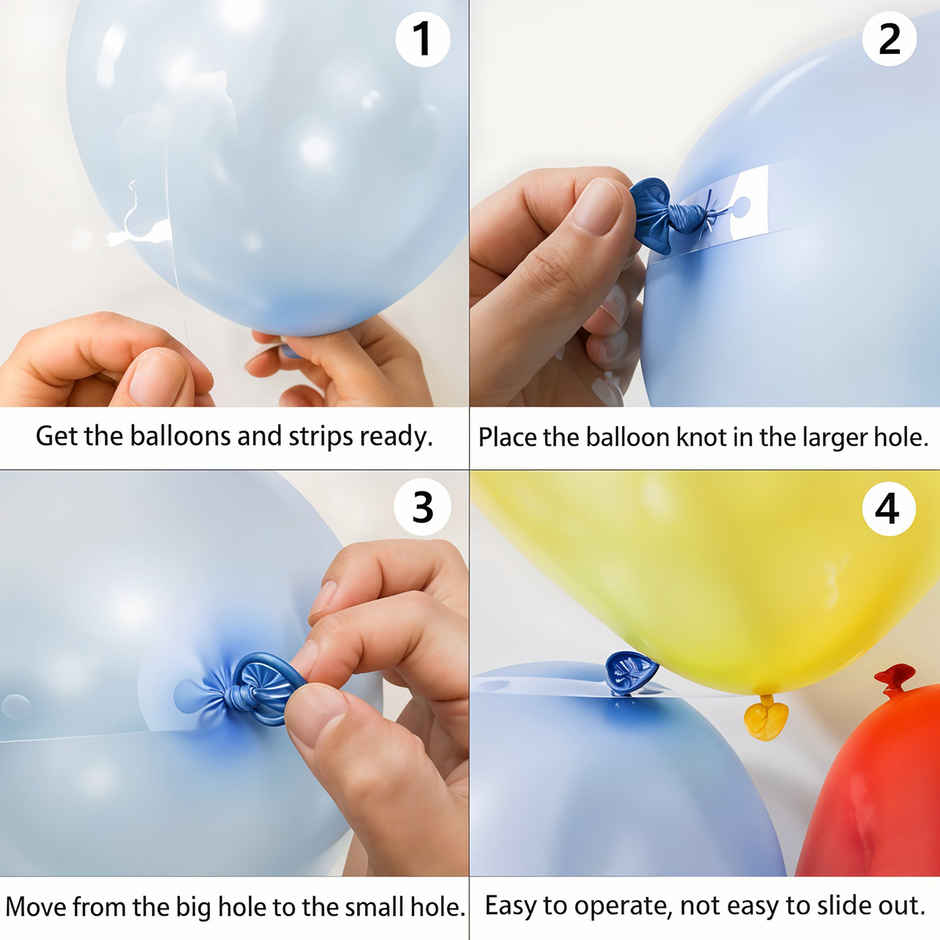 1

Get the balloons and strips ready.

2

Place the balloon knot in the larger hole.

3

Move from the big hole to the small hole.

4

Easy to operate, not easy to slide out.