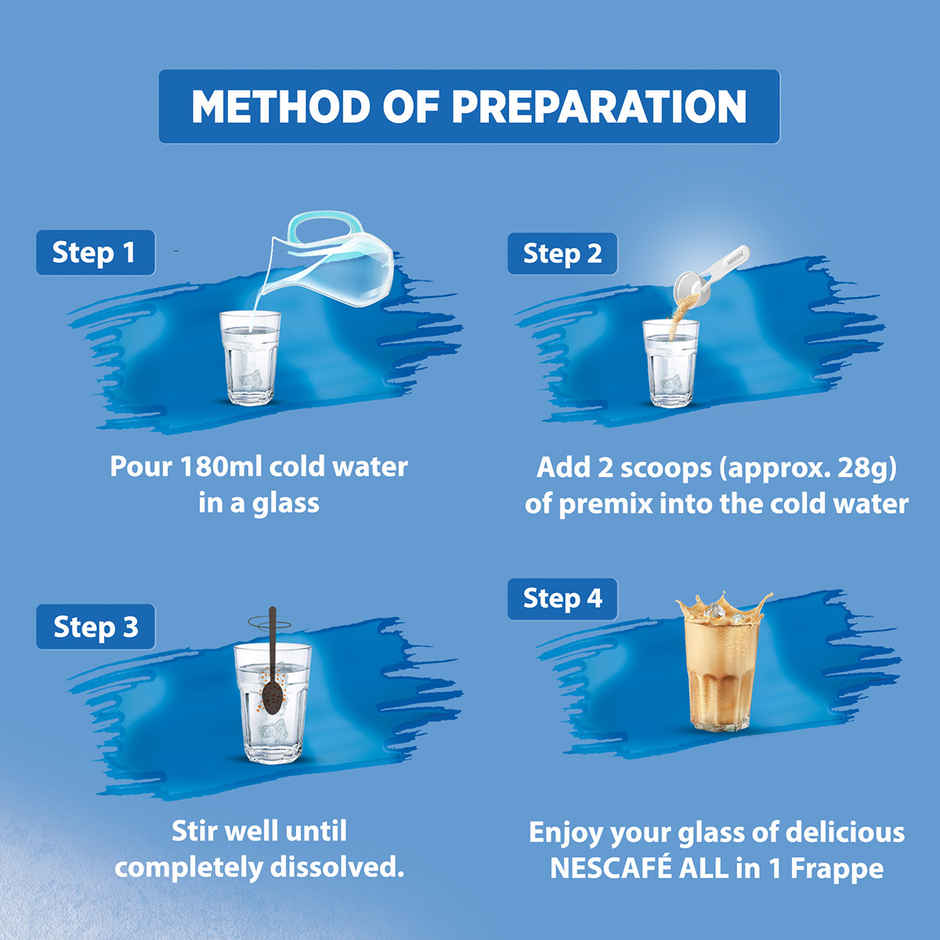 METHOD OF PREPARATION

Step 1

Pour 180ml cold water in a glass

Step 2

Add 2 scoops (approx. 28g) of premix into the cold water

Step 3

Stir well until completely dissolved.

Step 4

Enjoy your glass of delicious NESCAFÉ ALL in 1 Frappe