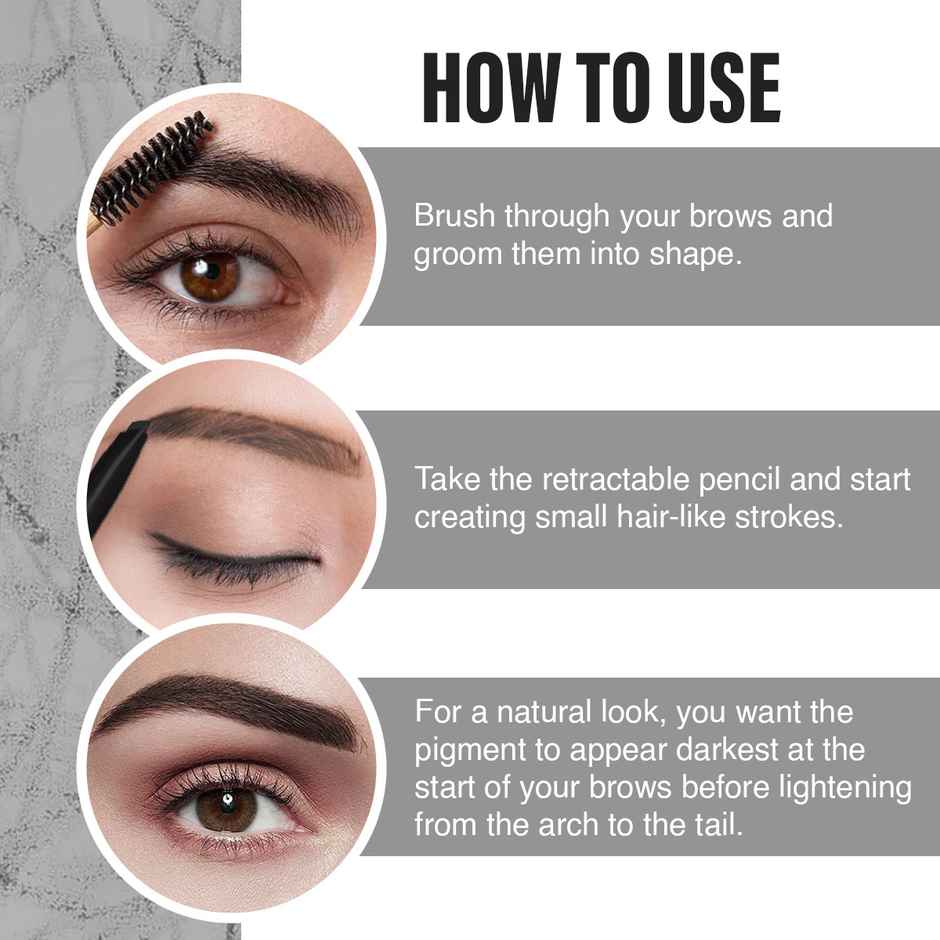 HOW TO USE

Brush through your brows and groom them into shape.

Take the retractable pencil and start creating small hair-like strokes.

For a natural look, you want the pigment to appear darkest at the start of your brows before lightening from the arch to the tail.