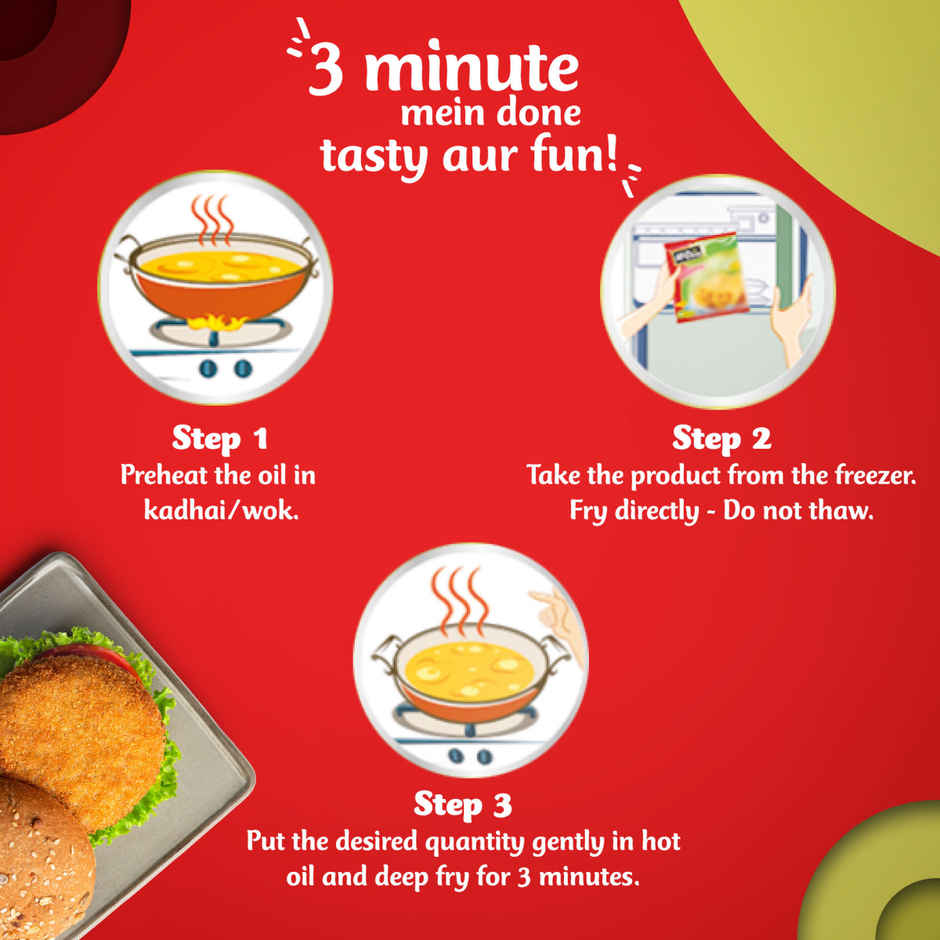 3 minute mein done tasty aur fun!

Step 1
Preheat the oil in kadhai/wok.

Step 2
Take the product from the freezer. Fry directly - Do not thaw.

Step 3
Put the desired quantity gently in hot oil and deep fry for 3 minutes.