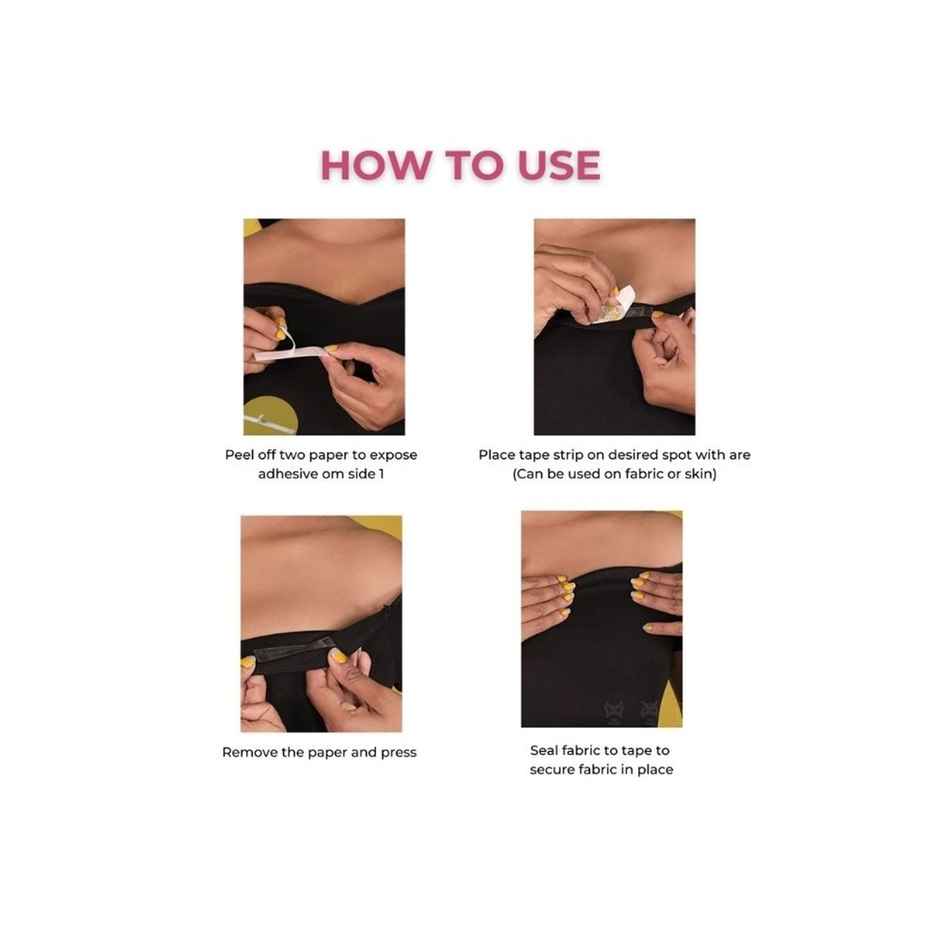 HOW TO USE

Peel off two paper to expose adhesive om side 1

Place tape strip on desired spot with are (Can be used on fabric or skin)

Remove the paper and press

Seal fabric to tape to secure fabric in place