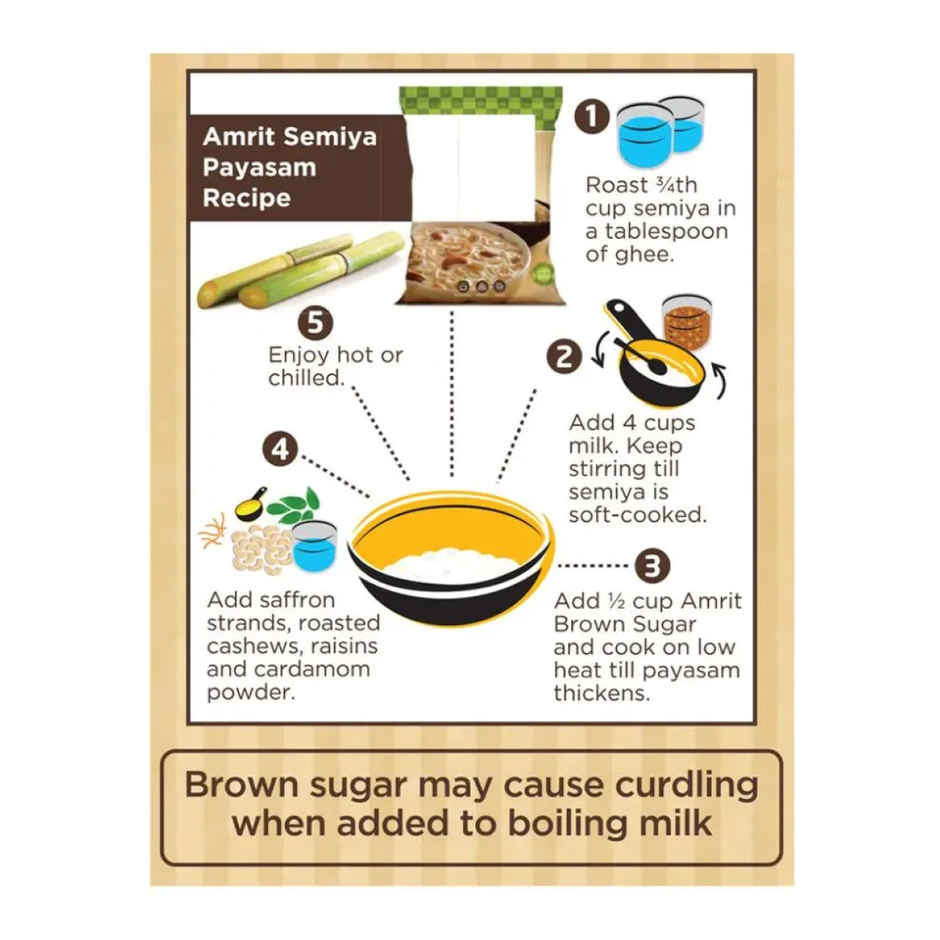 Amrit Semiya Payasam Recipe

1

Roast ¾th cup semiya in a tablespoon of ghee.

2

Add 4 cups milk. Keep stirring till semiya is soft-cooked.

3

Add ½ cup Amrit Brown Sugar and cook on low heat till payasam thickens.

4

Add saffron strands, roasted cashews, raisins and cardamom powder.

5

Enjoy hot or chilled.

Brown sugar may cause curdling when added to boiling milk