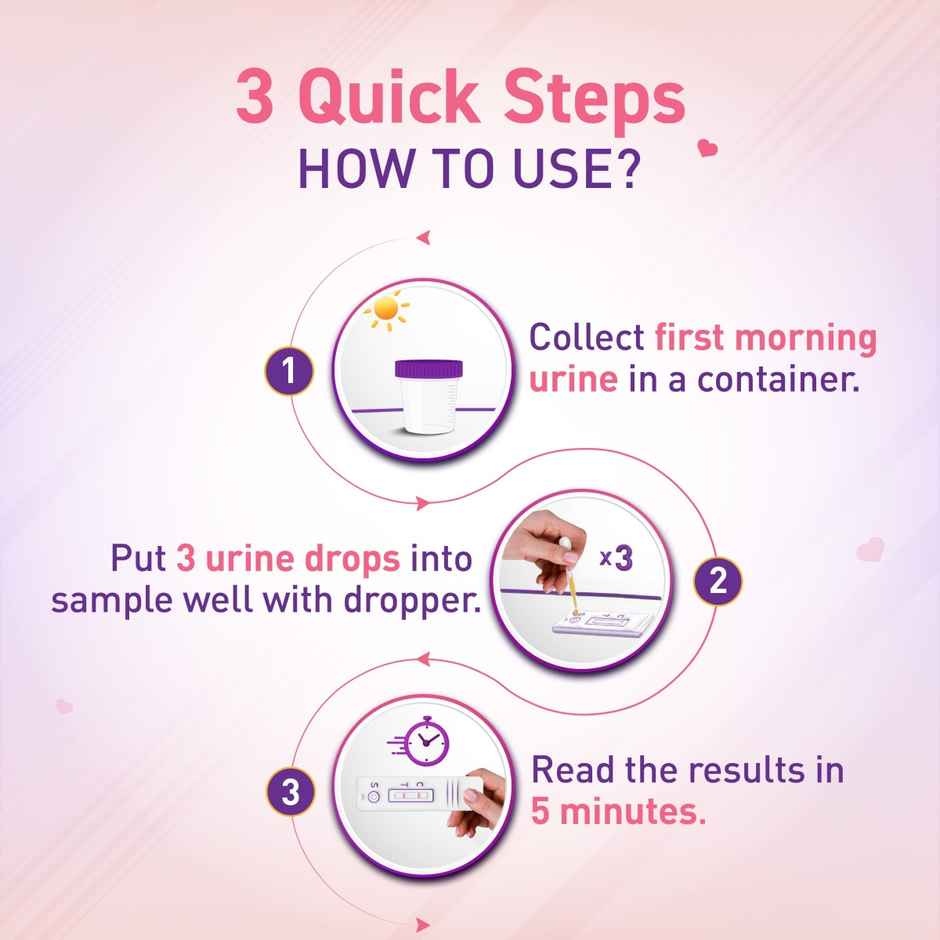 3 Quick Steps
HOW TO USE?

1

Collect first morning urine in a container.

Put 3 urine drops into sample well with dropper.

x3

2

3

S T C

Read the results in 5 minutes.