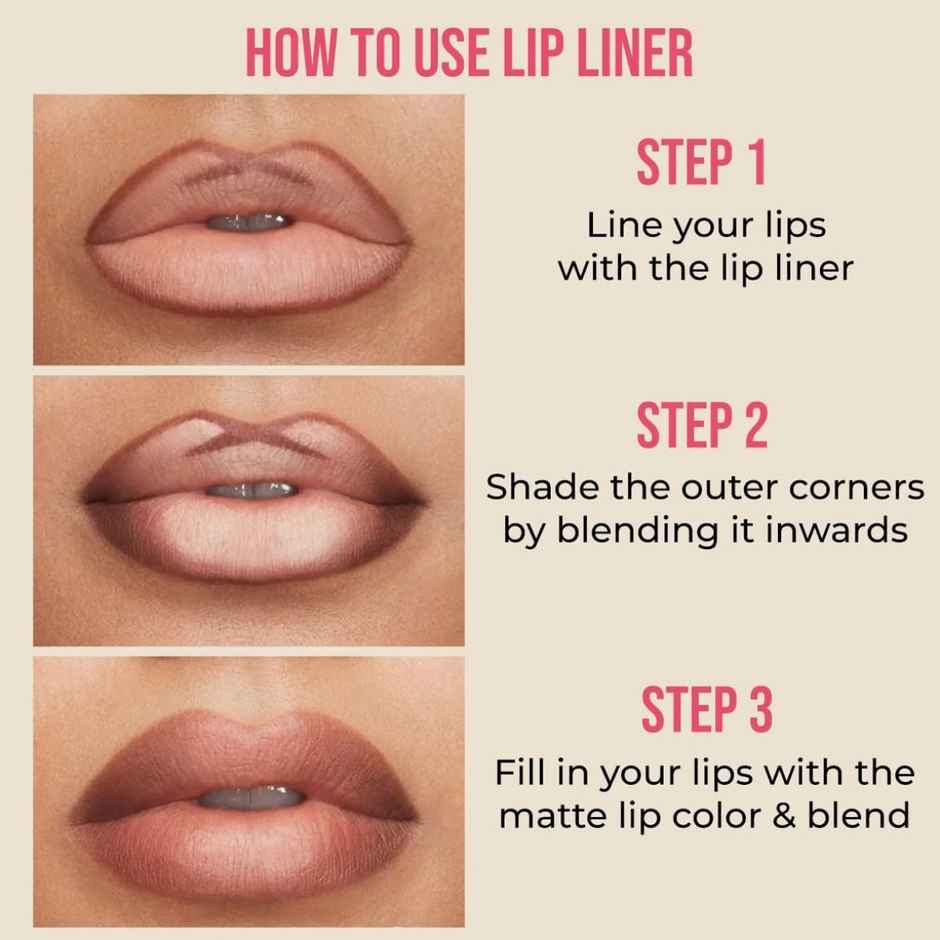 HOW TO USE LIP LINER

STEP 1
Line your lips with the lip liner

STEP 2
Shade the outer corners by blending it inwards

STEP 3
Fill in your lips with the matte lip color & blend