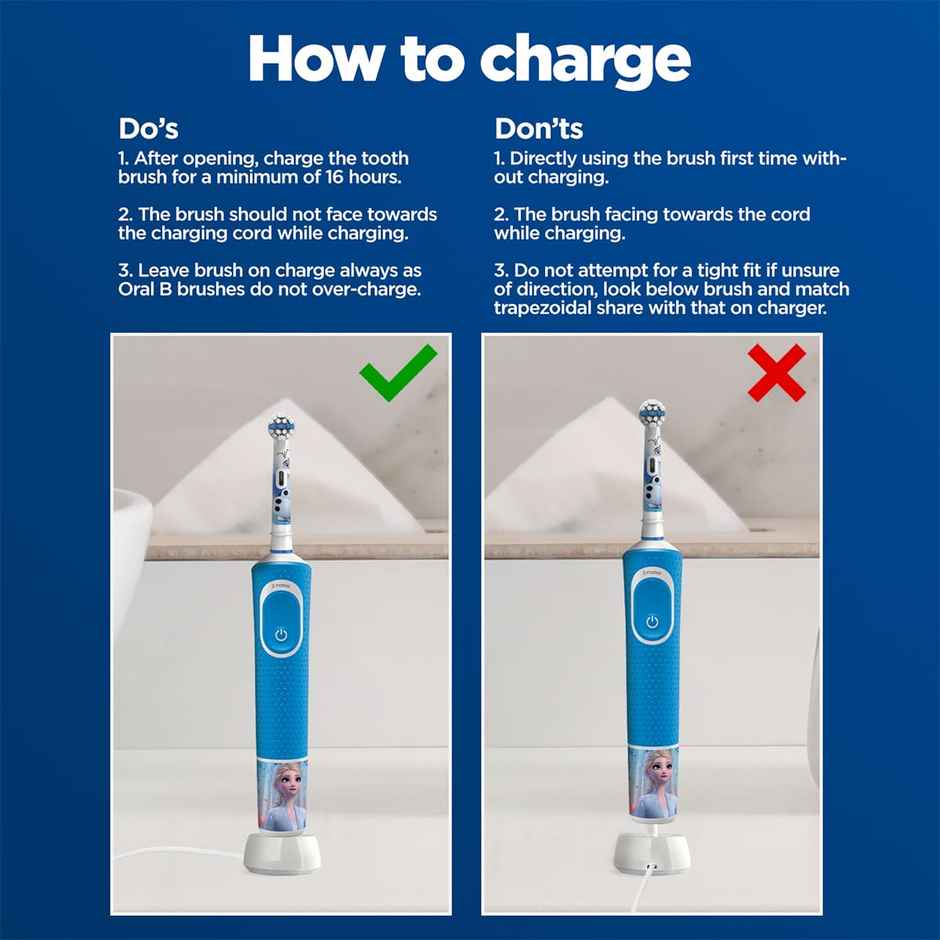 How to charge

Do's

1. After opening, charge the tooth brush for a minimum of 16 hours.

2. The brush should not face towards the charging cord while charging.

3. Leave brush on charge always as Oral B brushes do not over-charge.

Don'ts

1. Directly using the brush first time without charging.

2. The brush facing towards the cord while charging.

3. Do not attempt for a tight fit if unsure of direction, look below brush and match trapezoidal share with that on charger.