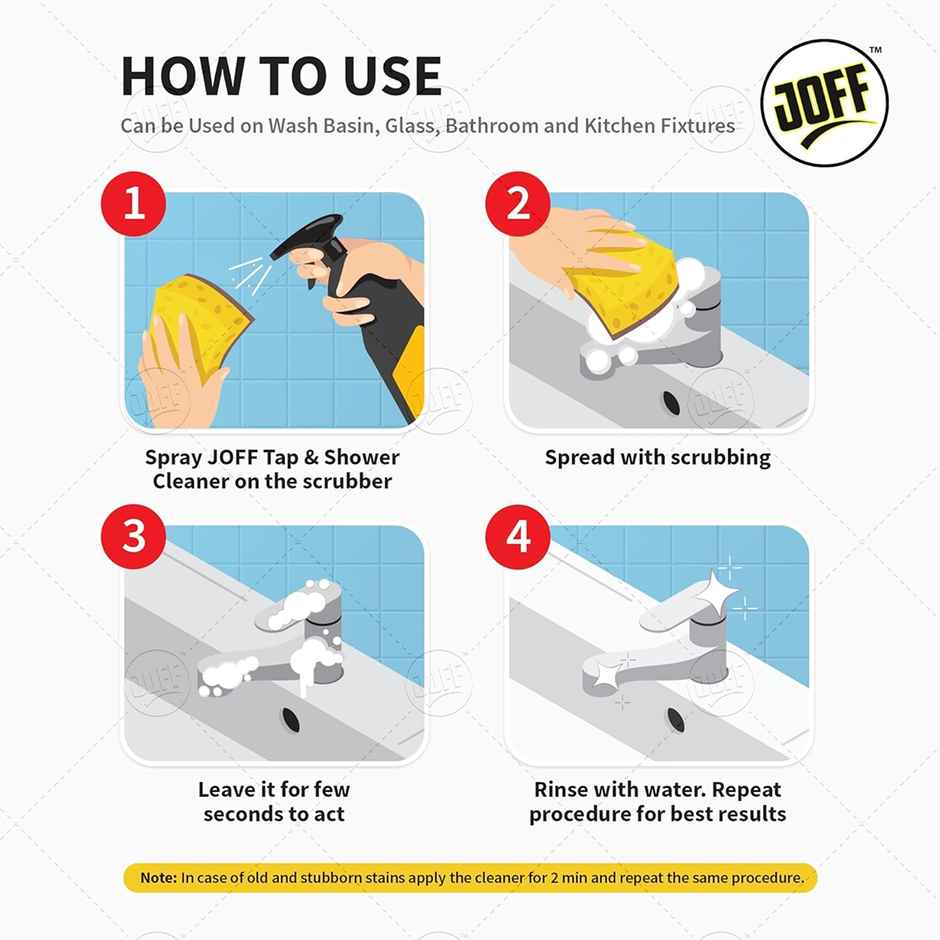 HOW TO USE

Can be Used on Wash Basin, Glass, Bathroom and Kitchen Fixtures

JOFF™

1

Spray JOFF Tap & Shower Cleaner on the scrubber

2

Spread with scrubbing

3

Leave it for few seconds to act

4

Rinse with water. Repeat procedure for best results

Note: In case of old and stubborn stains apply the cleaner for 2 min and repeat the same procedure.