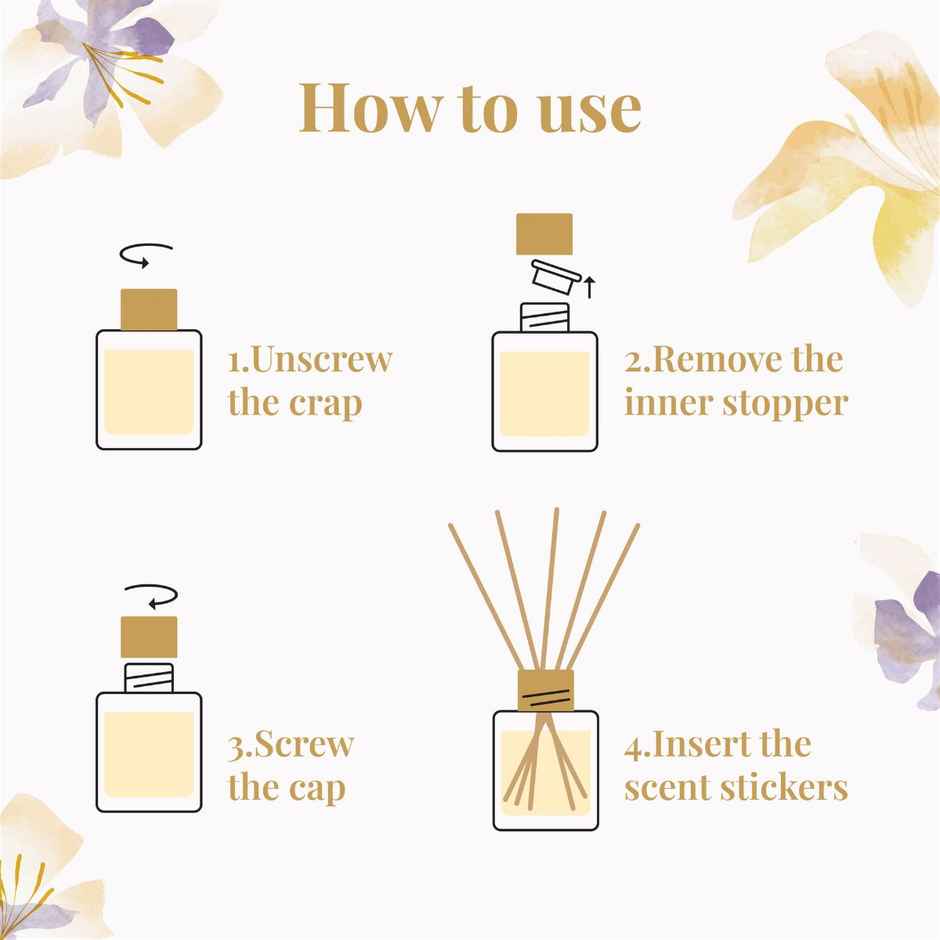 How to use

1.Unscrew the crap

2.Remove the inner stopper

3.Screw the cap

4.Insert the scent stickers