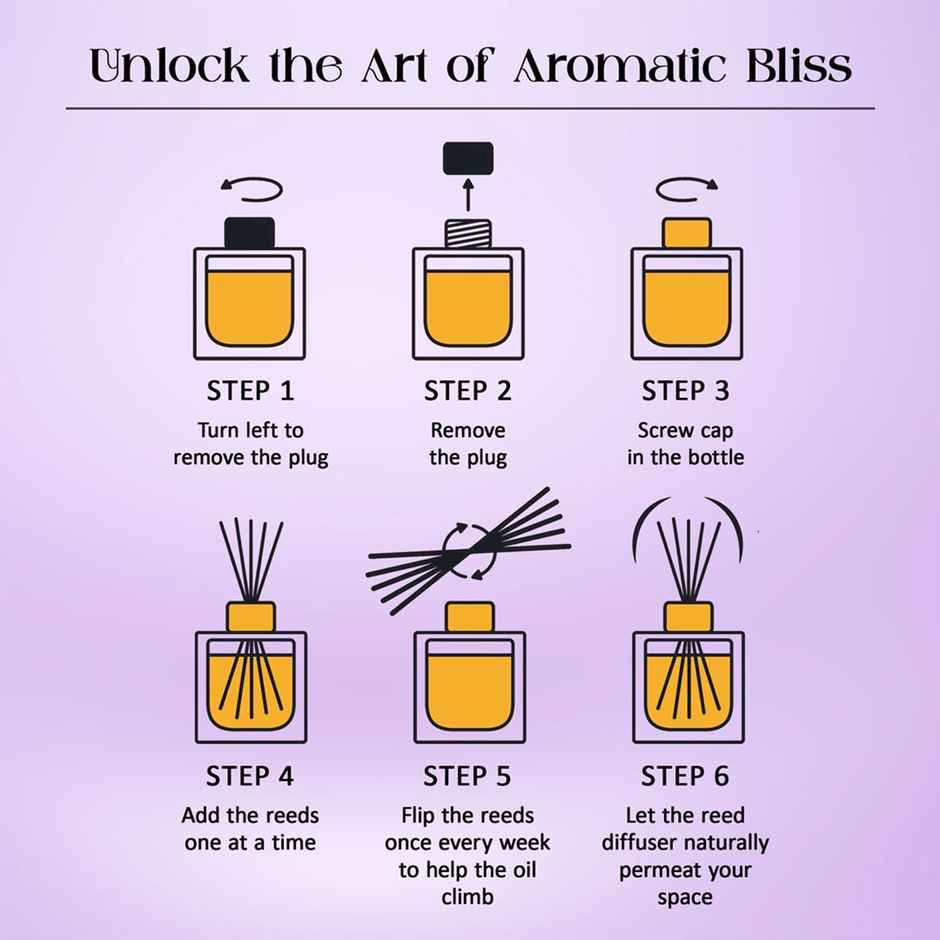 Unlock the Art of Aromatic Bliss

STEP 1
Turn left to remove the plug

STEP 2
Remove the plug

STEP 3
Screw cap in the bottle

STEP 4
Add the reeds one at a time

STEP 5
Flip the reeds once every week to help the oil climb

STEP 6
Let the reed diffuser naturally permeat your space