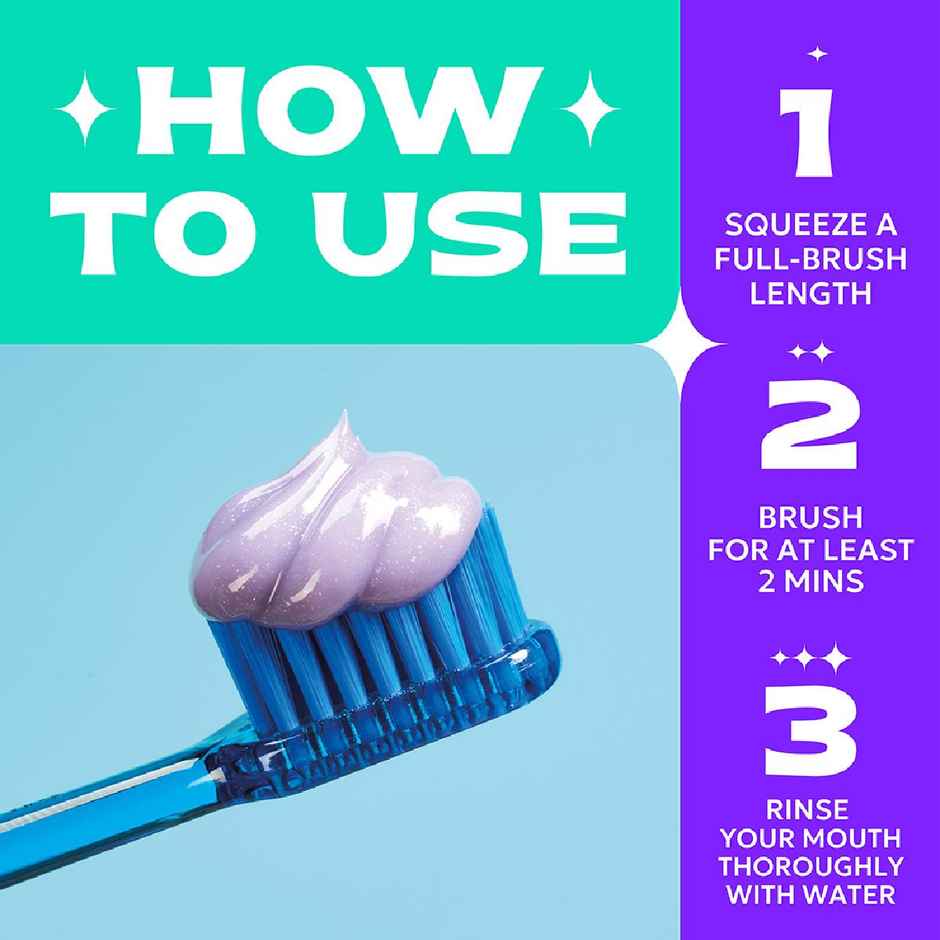 HOW TO USE

1
SQUEEZE A FULL-BRUSH LENGTH

2
BRUSH FOR AT LEAST 2 MINS

3
RINSE YOUR MOUTH THOROUGHLY WITH WATER