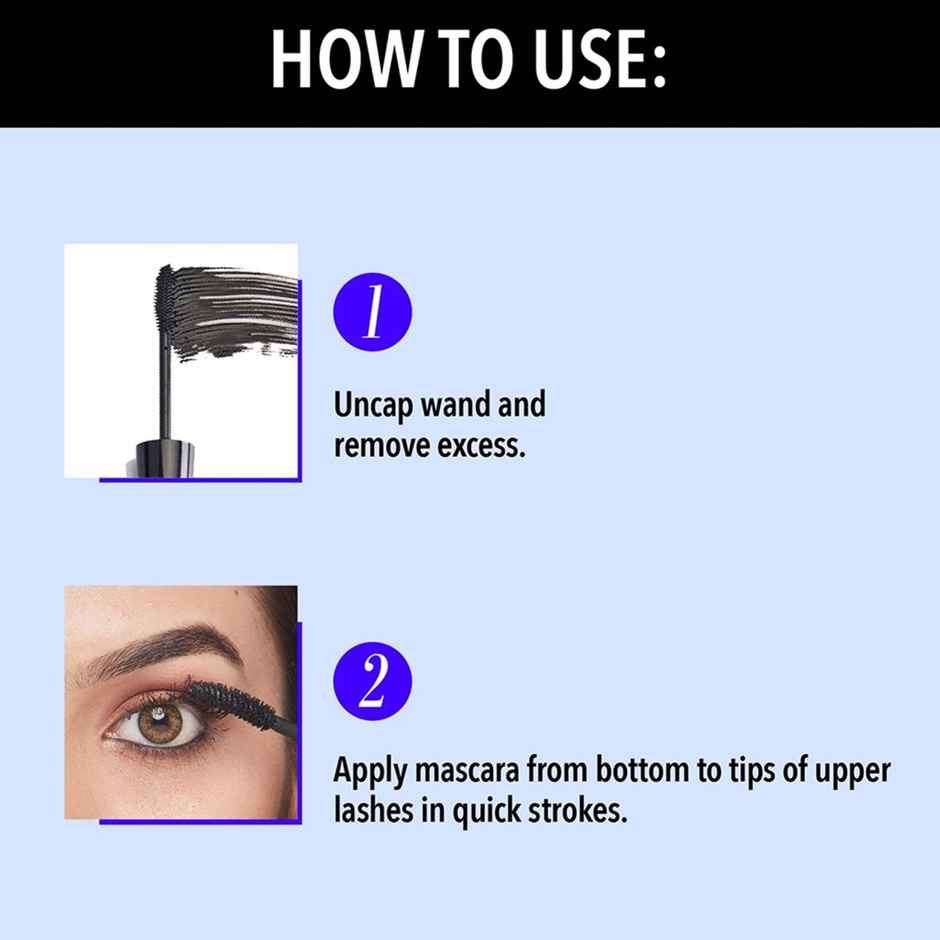 HOW TO USE:

1

Uncap wand and remove excess.

2

Apply mascara from bottom to tips of upper lashes in quick strokes.