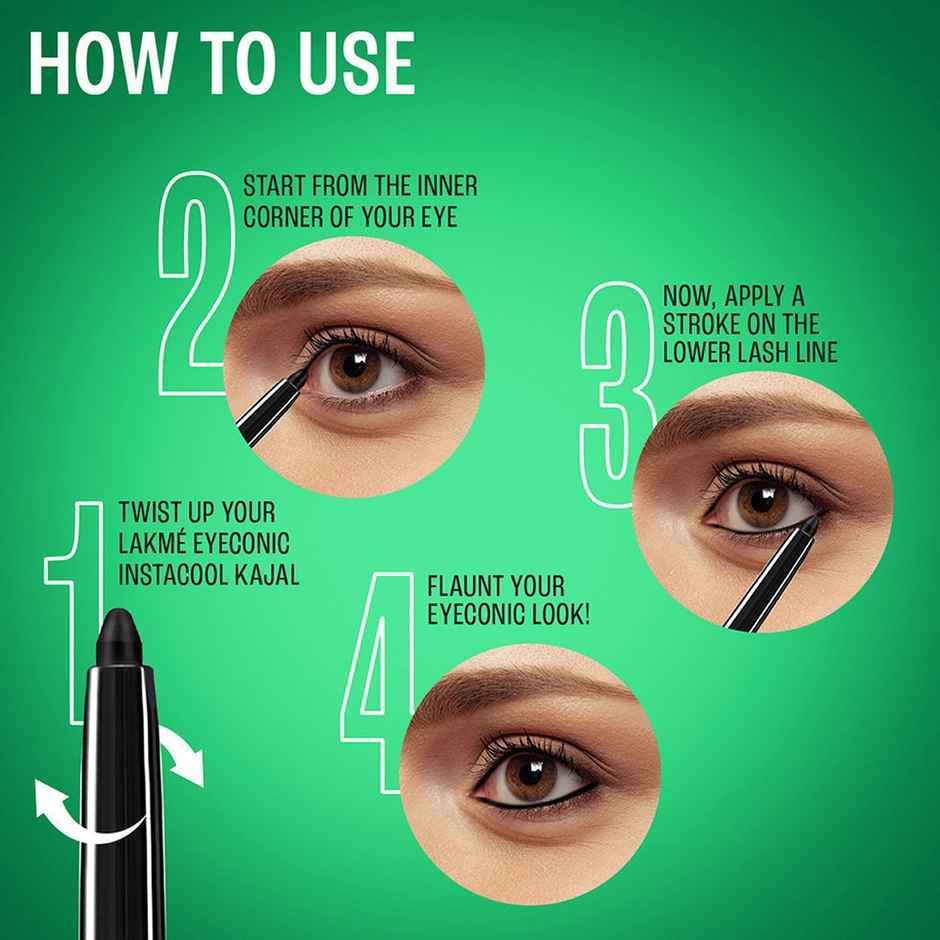 HOW TO USE

1
TWIST UP YOUR LAKMÉ EYECONIC INSTACOOL KAJAL

2
START FROM THE INNER CORNER OF YOUR EYE

3
NOW, APPLY A STROKE ON THE LOWER LASH LINE

4
FLAUNT YOUR EYECONIC LOOK!