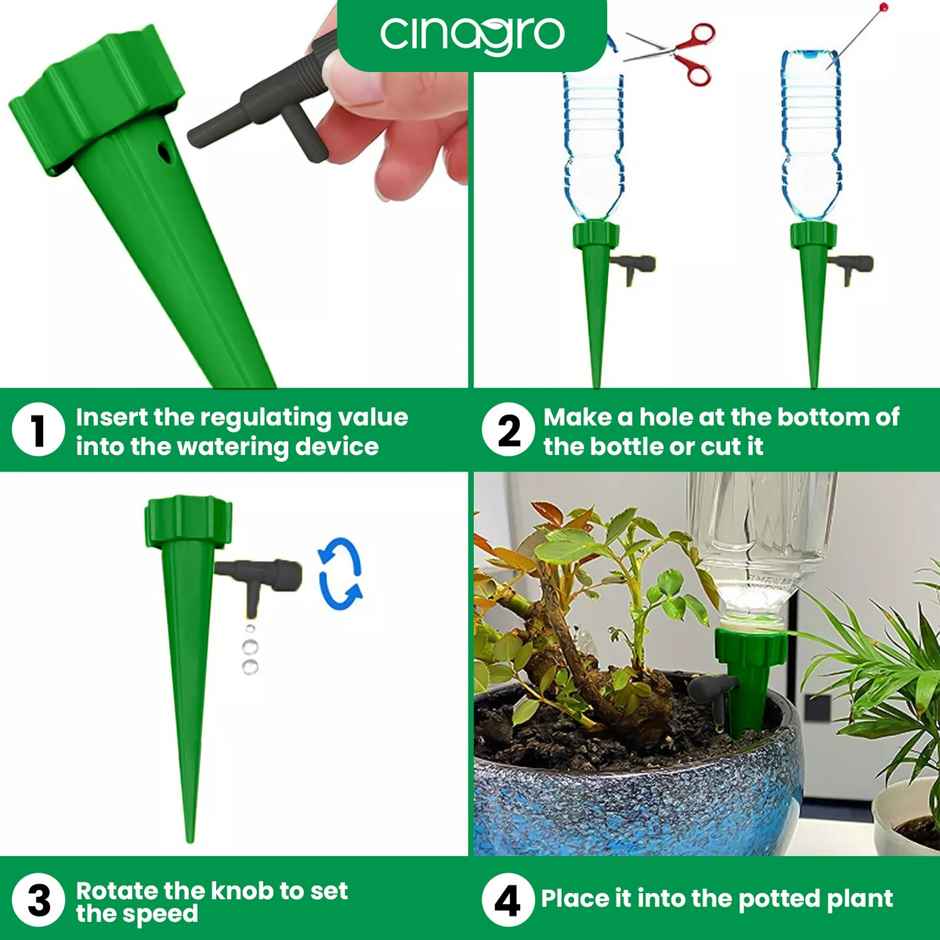 cinagro

1 Insert the regulating value into the watering device

2 Make a hole at the bottom of the bottle or cut it

3 Rotate the knob to set the speed

4 Place it into the potted plant