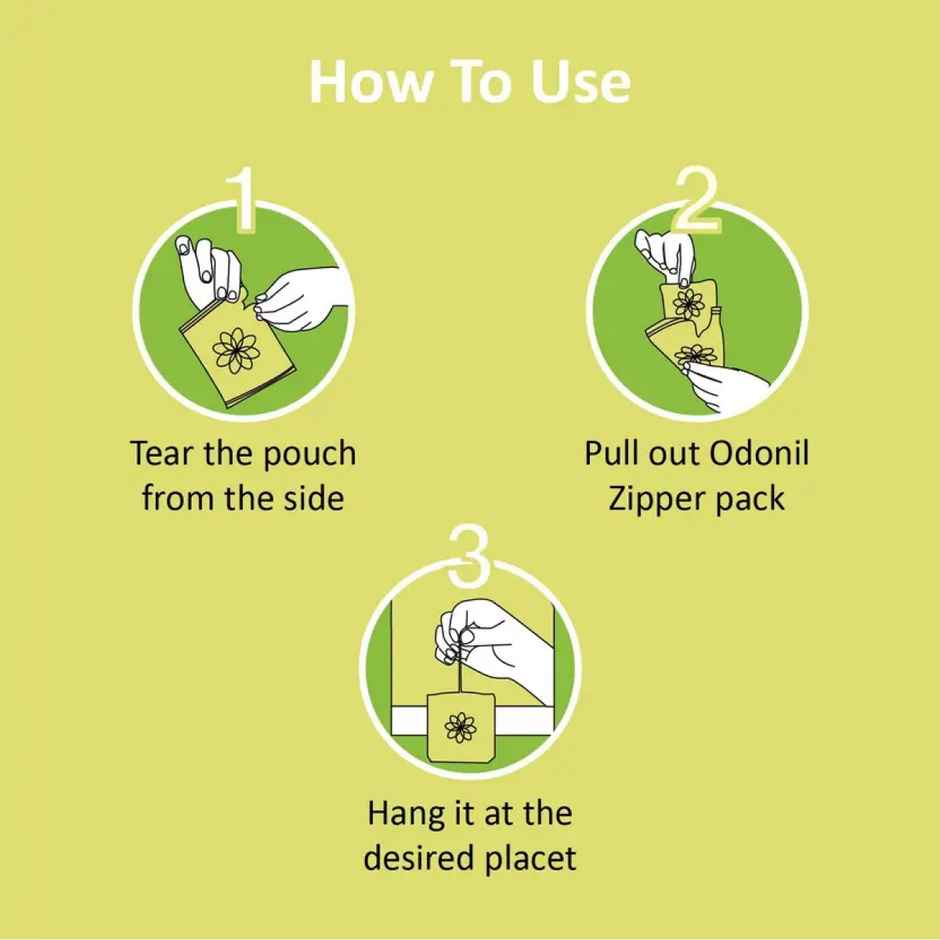 How To Use

1

Tear the pouch from the side

2

Pull out Odonil Zipper pack

3

Hang it at the desired placet