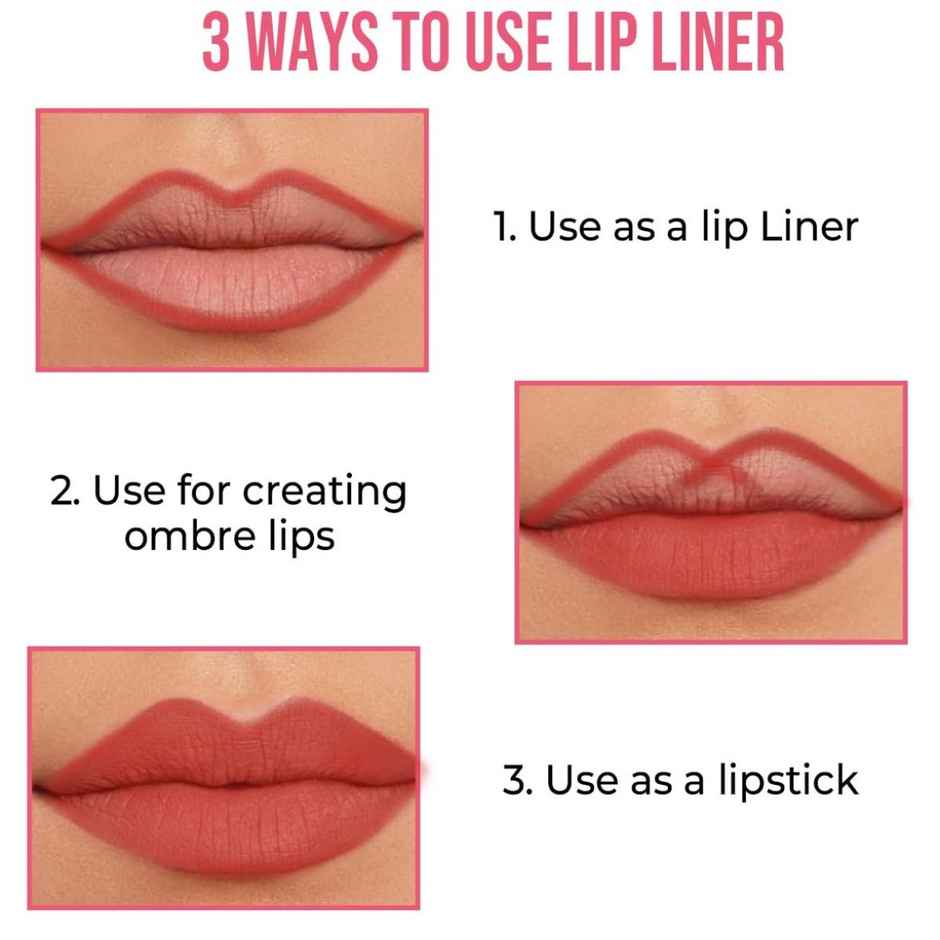 3 WAYS TO USE LIP LINER

1. Use as a lip Liner

2. Use for creating ombre lips

3. Use as a lipstick