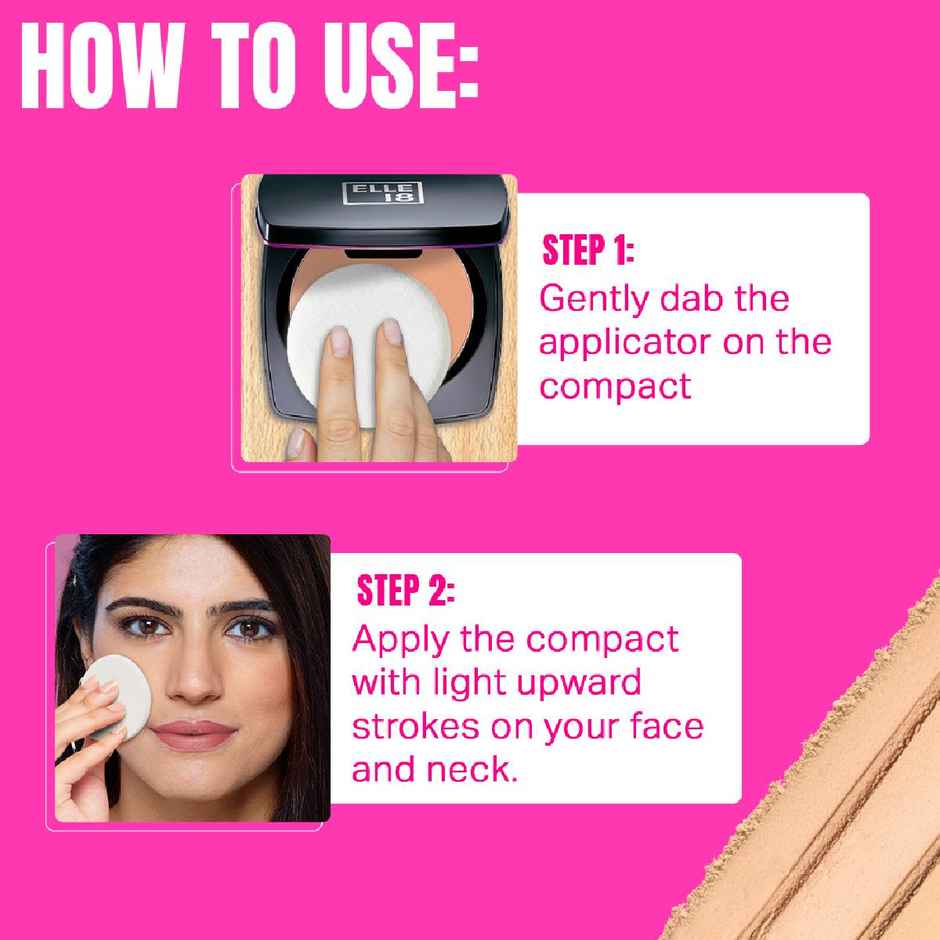 HOW TO USE:

ELLE 18

STEP 1:
Gently dab the applicator on the compact

STEP 2:
Apply the compact with light upward strokes on your face and neck.