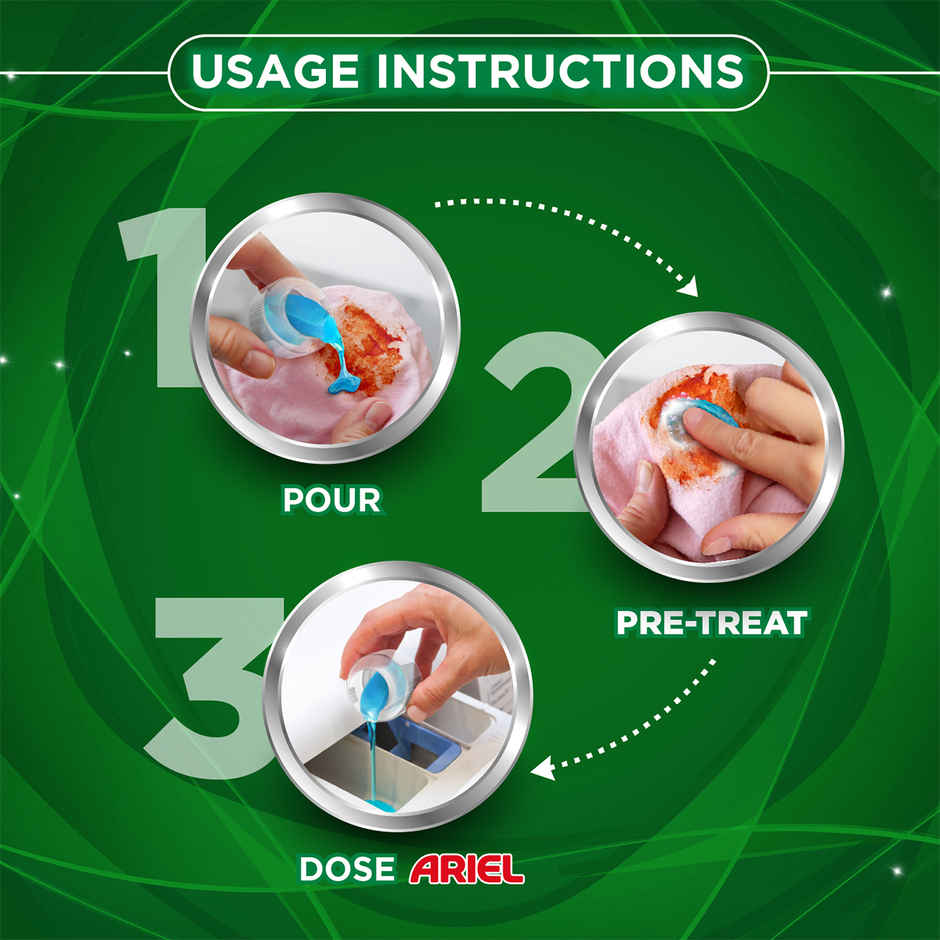 USAGE INSTRUCTIONS

1

POUR

2

PRE-TREAT

3

DOSE ARIEL