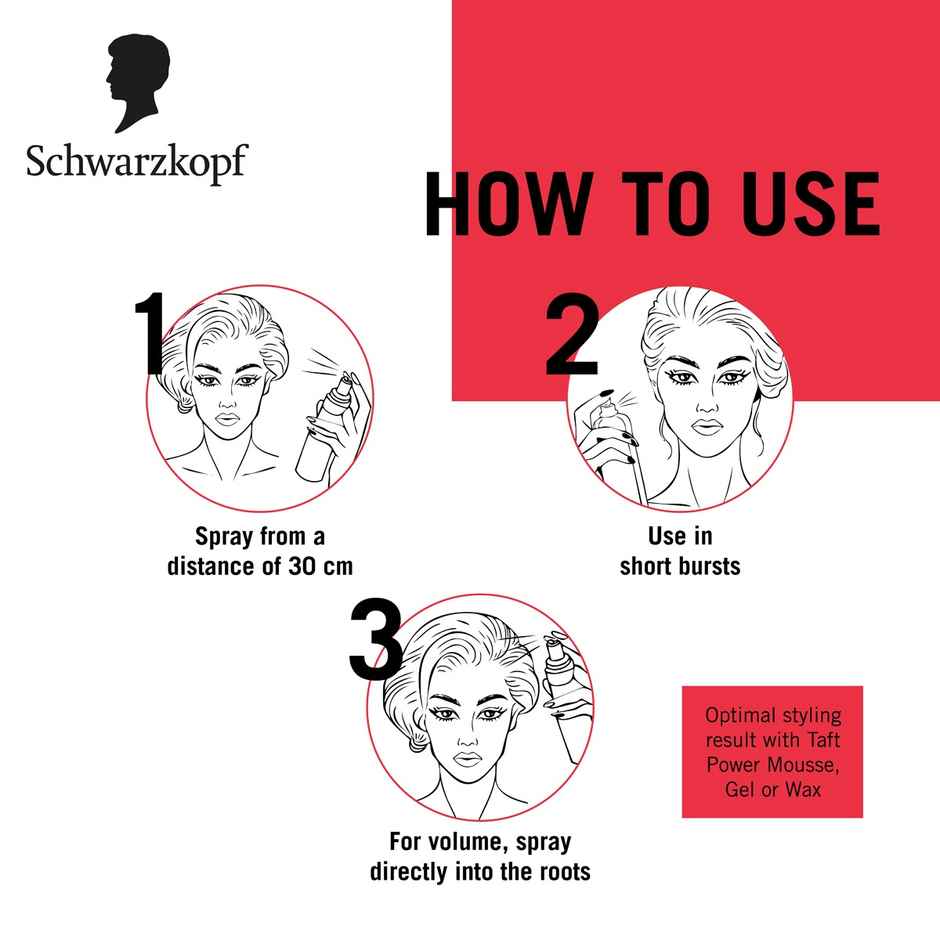 Schwarzkopf

HOW TO USE

1

Spray from a distance of 30 cm

2

Use in short bursts

3

For volume, spray directly into the roots

Optimal styling result with Taft Power Mousse, Gel or Wax