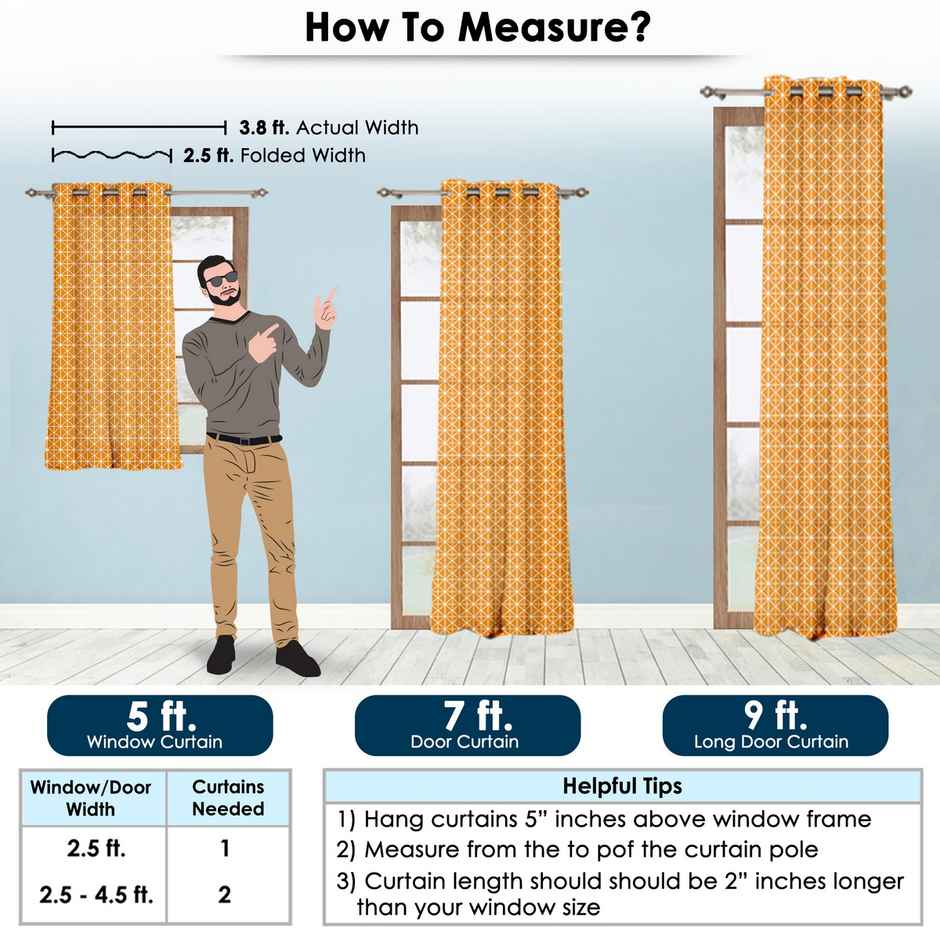 How To Measure?

3.8 ft. Actual Width
2.5 ft. Folded Width

5 ft.
Window Curtain

7 ft.
Door Curtain

9 ft.
Long Door Curtain

| Window/Door Width | Curtains Needed |
|---|---|
| 2.5 ft. | 1 |
| 2.5 - 4.5 ft. | 2 |

Helpful Tips
1) Hang curtains 5" inches above window frame
2) Measure from the to pof the curtain pole
3) Curtain length should should be 2" inches longer than your window size