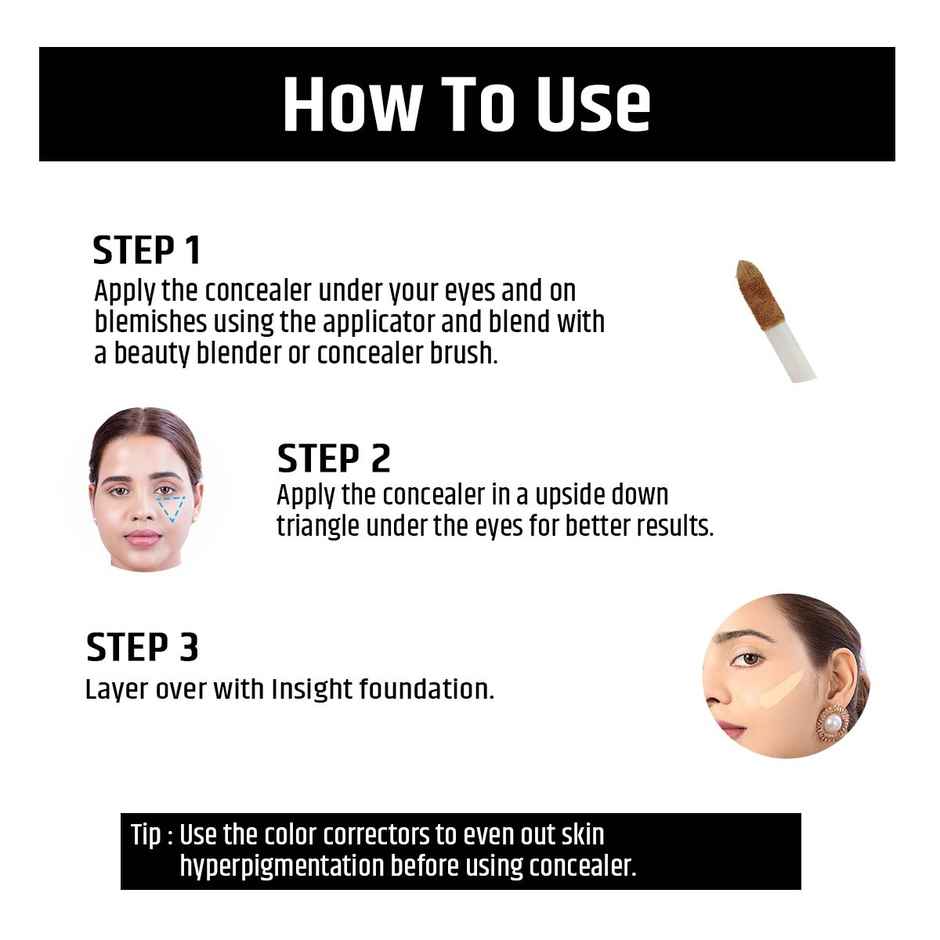 How To Use

STEP 1
Apply the concealer under your eyes and on blemishes using the applicator and blend with a beauty blender or concealer brush.

STEP 2
Apply the concealer in a upside down triangle under the eyes for better results.

STEP 3
Layer over with Insight foundation.

Tip : Use the color correctors to even out skin hyperpigmentation before using concealer.