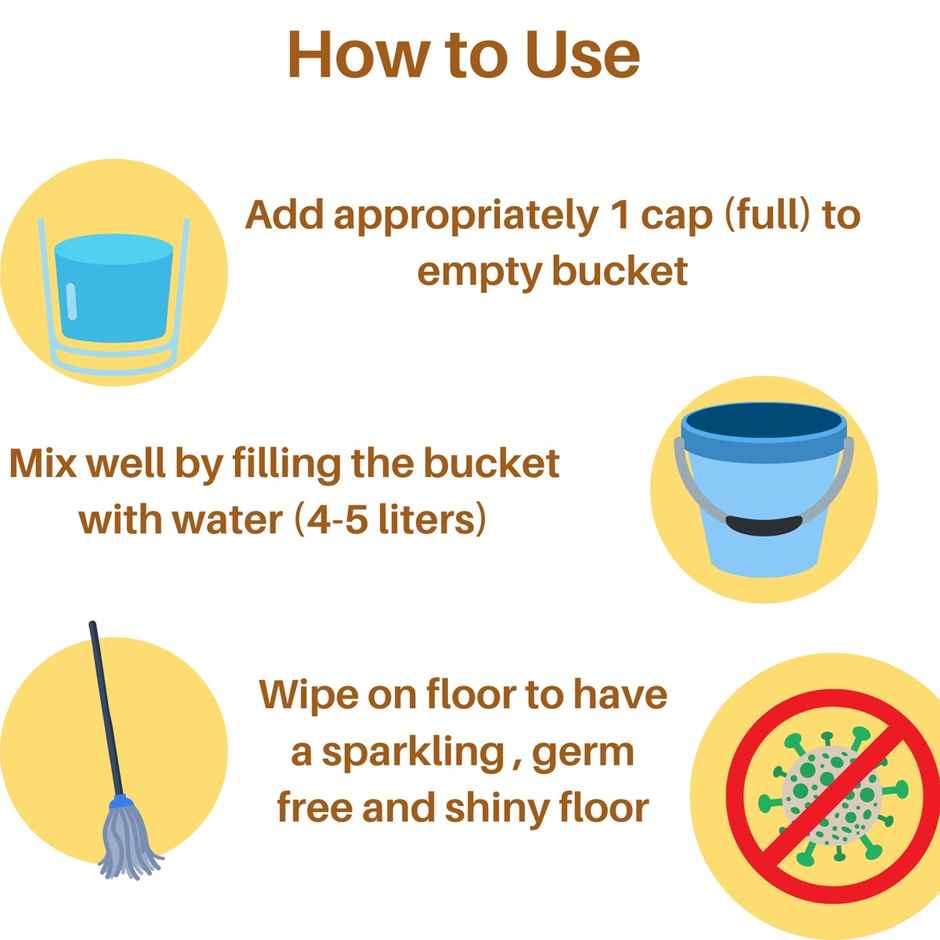 How to Use

Add appropriately 1 cap (full) to empty bucket

Mix well by filling the bucket with water (4-5 liters)

Wipe on floor to have a sparkling , germ free and shiny floor