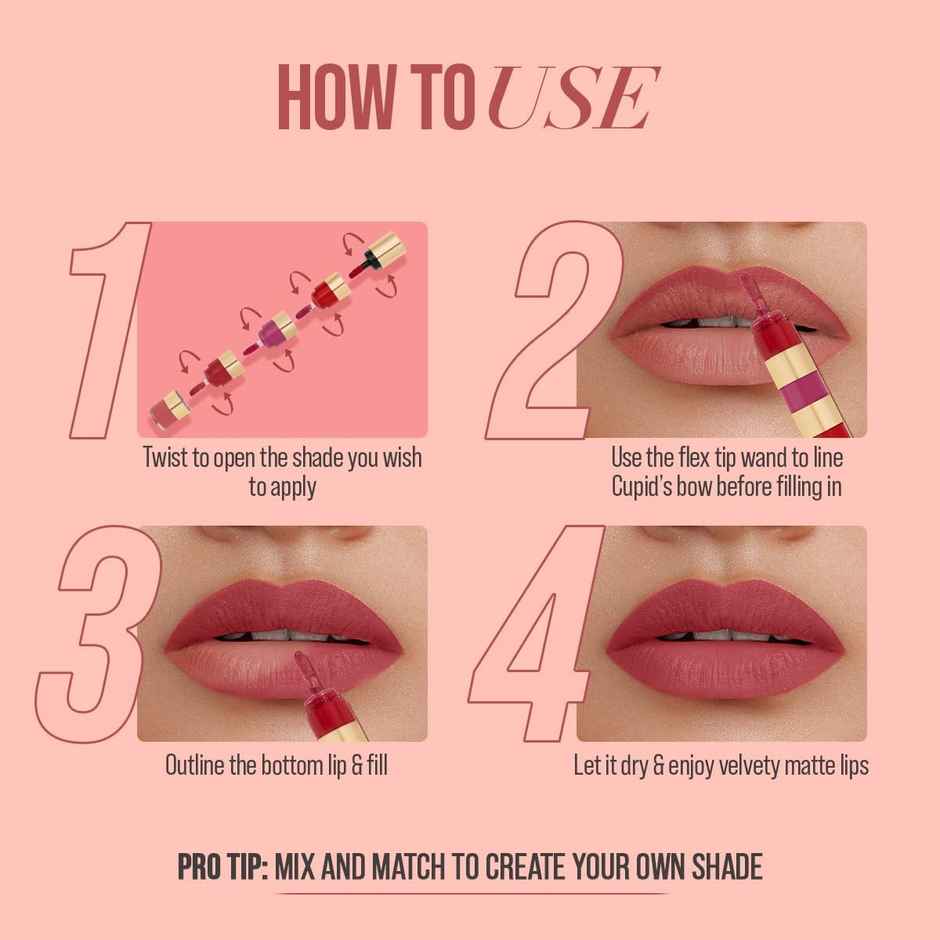 HOW TO USE

1

Twist to open the shade you wish to apply

2

Use the flex tip wand to line Cupid's bow before filling in

3

Outline the bottom lip & fill

4

Let it dry & enjoy velvety matte lips

PRO TIP: MIX AND MATCH TO CREATE YOUR OWN SHADE