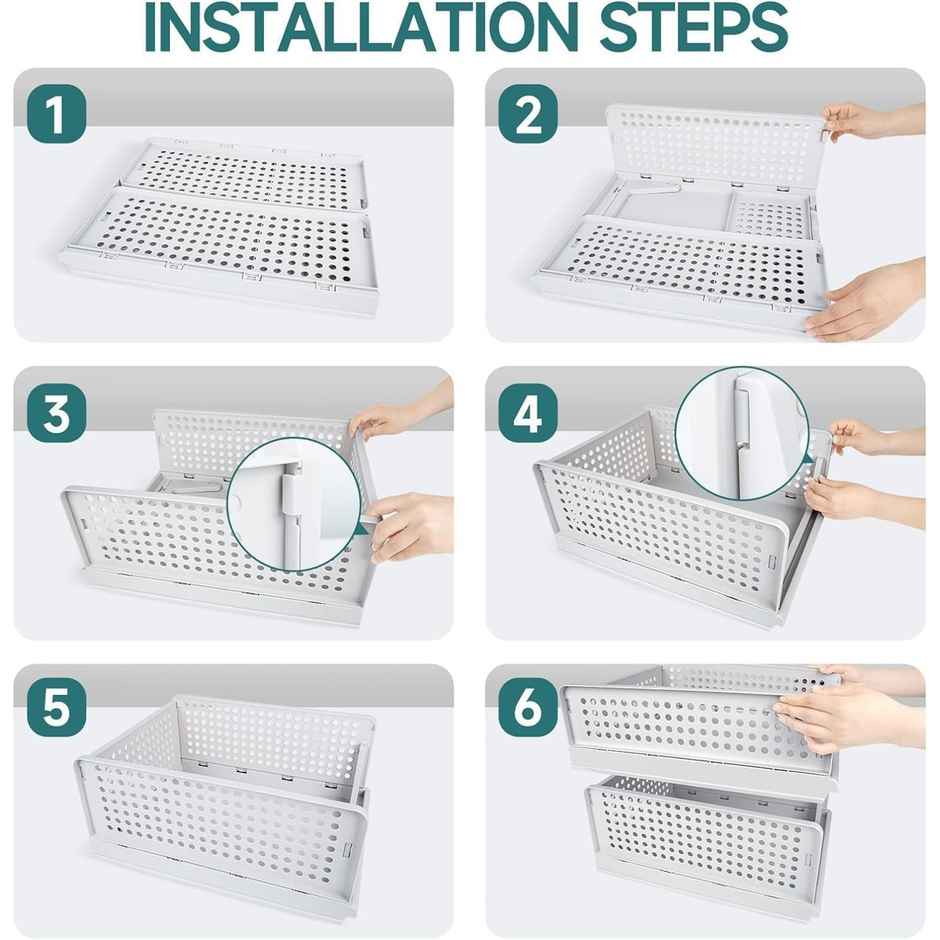 INSTALLATION STEPS

1

2

3

4

5

6