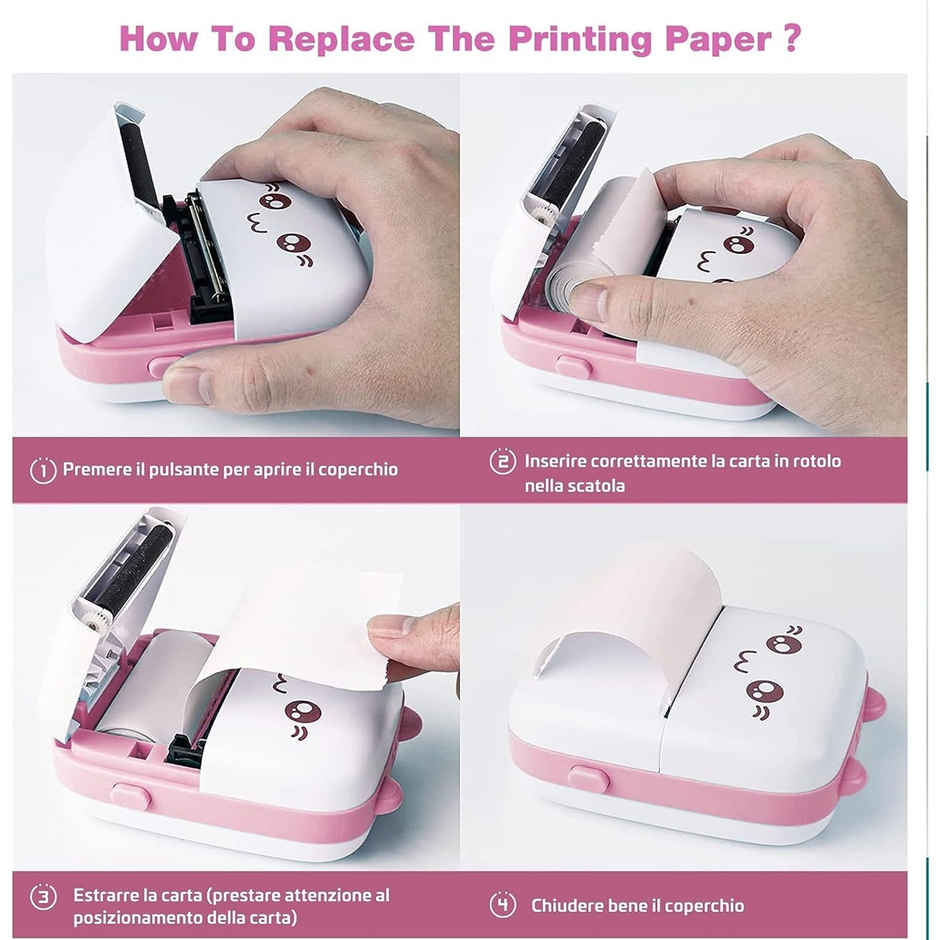 How To Replace The Printing Paper ?

1 Premere il pulsante per aprire il coperchio

2 Inserire correttamente la carta in rotolo nella scatola

3 Estrarre la carta (prestare attenzione al posizionamento della carta)

4 Chiudere bene il coperchio