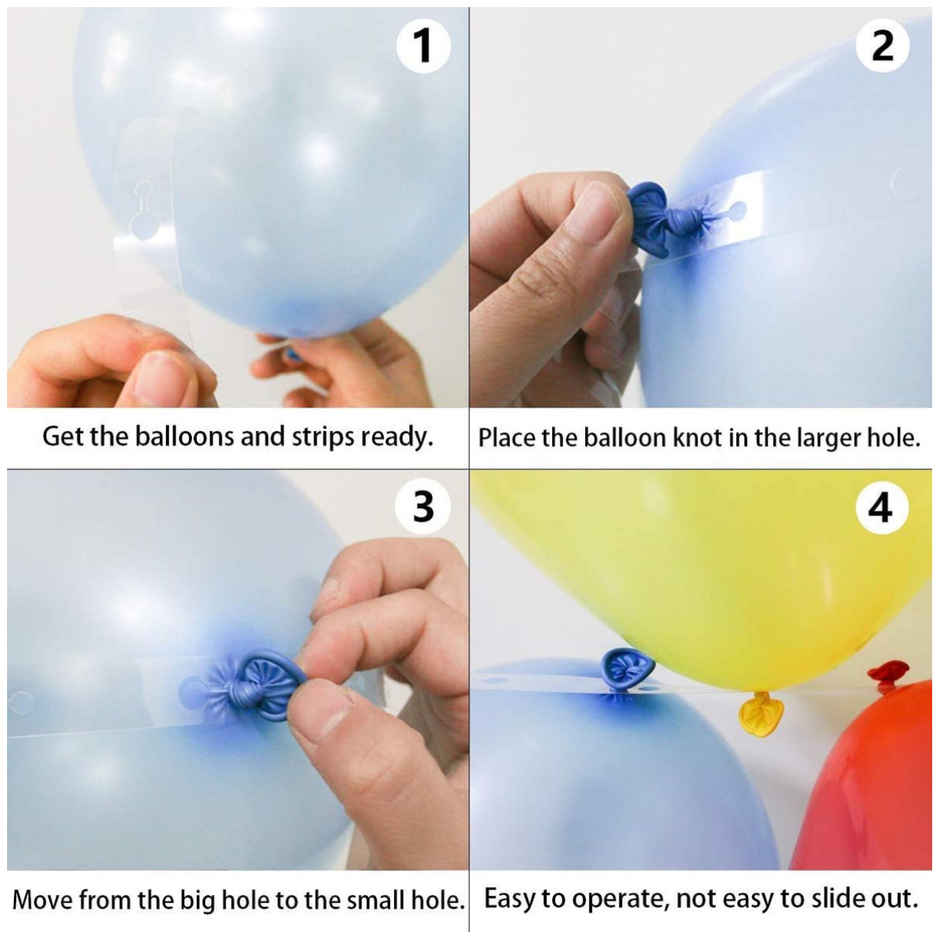 1

Get the balloons and strips ready.

2

Place the balloon knot in the larger hole.

3

Move from the big hole to the small hole.

4

Easy to operate, not easy to slide out.