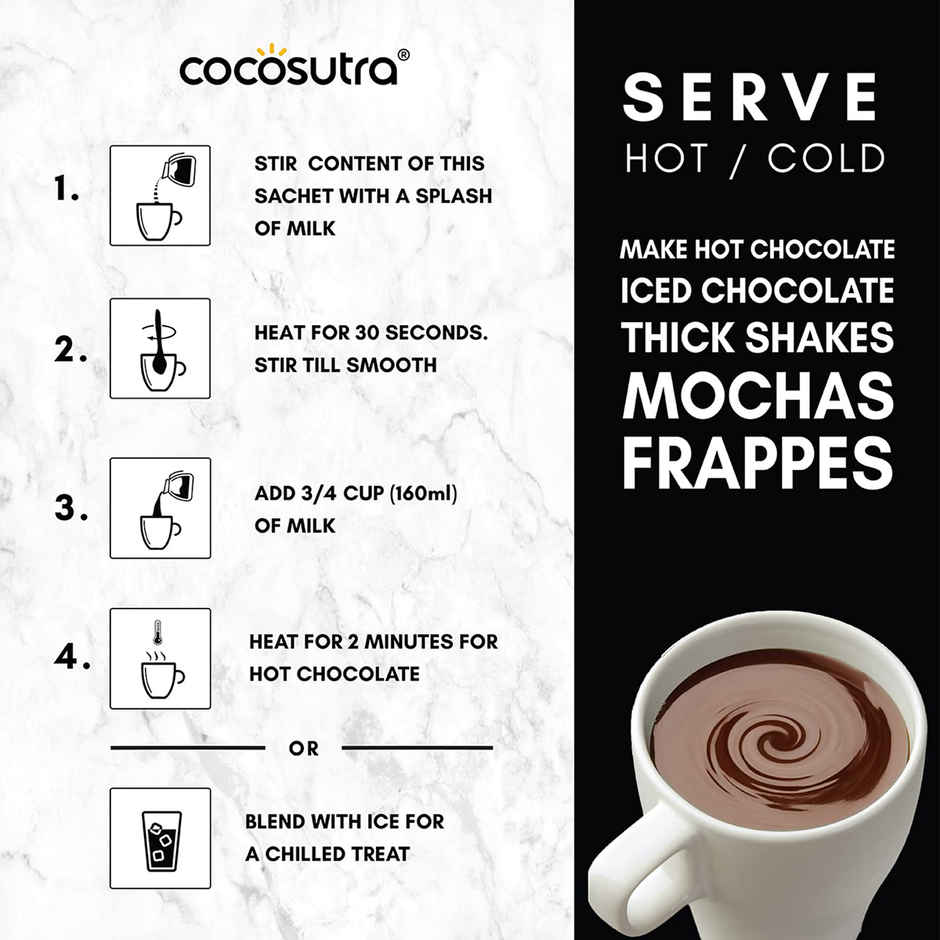 cocosutra®

1. STIR CONTENT OF THIS SACHET WITH A SPLASH OF MILK

2. HEAT FOR 30 SECONDS. STIR TILL SMOOTH

3. ADD 3/4 CUP (160ml) OF MILK

4. HEAT FOR 2 MINUTES FOR HOT CHOCOLATE

OR

BLEND WITH ICE FOR A CHILLED TREAT

SERVE
HOT / COLD

MAKE HOT CHOCOLATE
ICED CHOCOLATE
THICK SHAKES
MOCHAS
FRAPPES