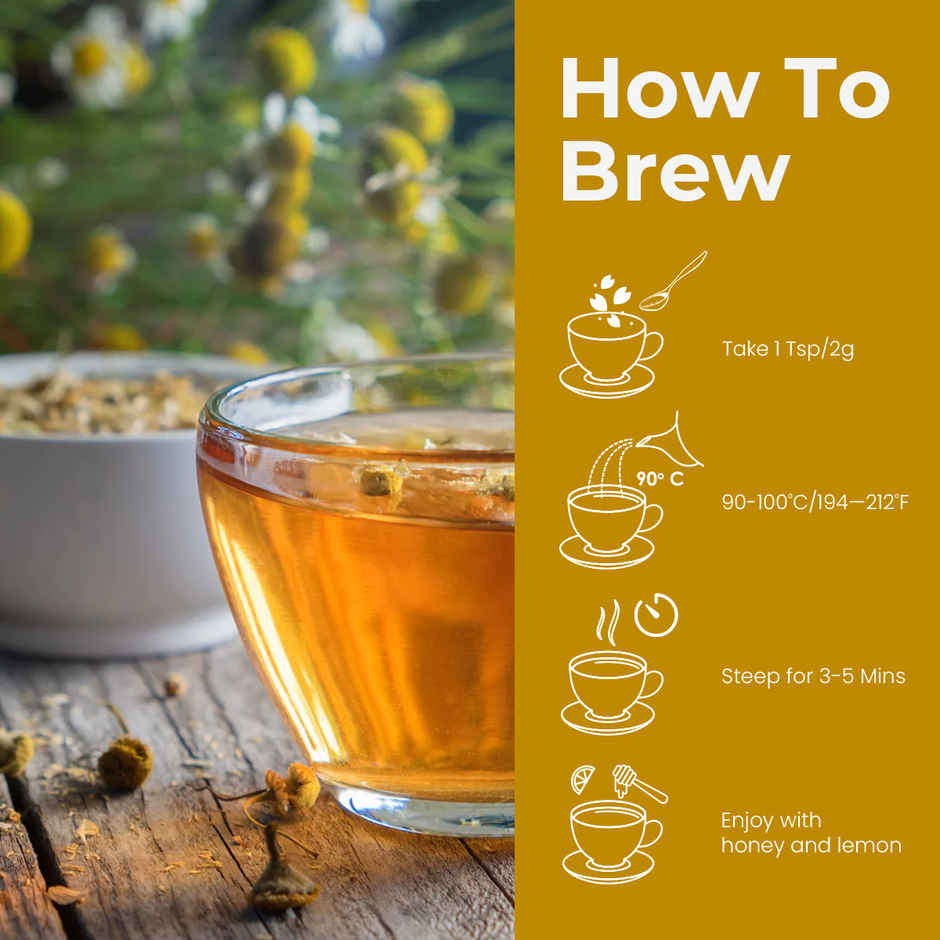 How To Brew

Take 1 Tsp/2g

90° C

90-100°C/194—212°F

Steep for 3-5 Mins

Enjoy with honey and lemon