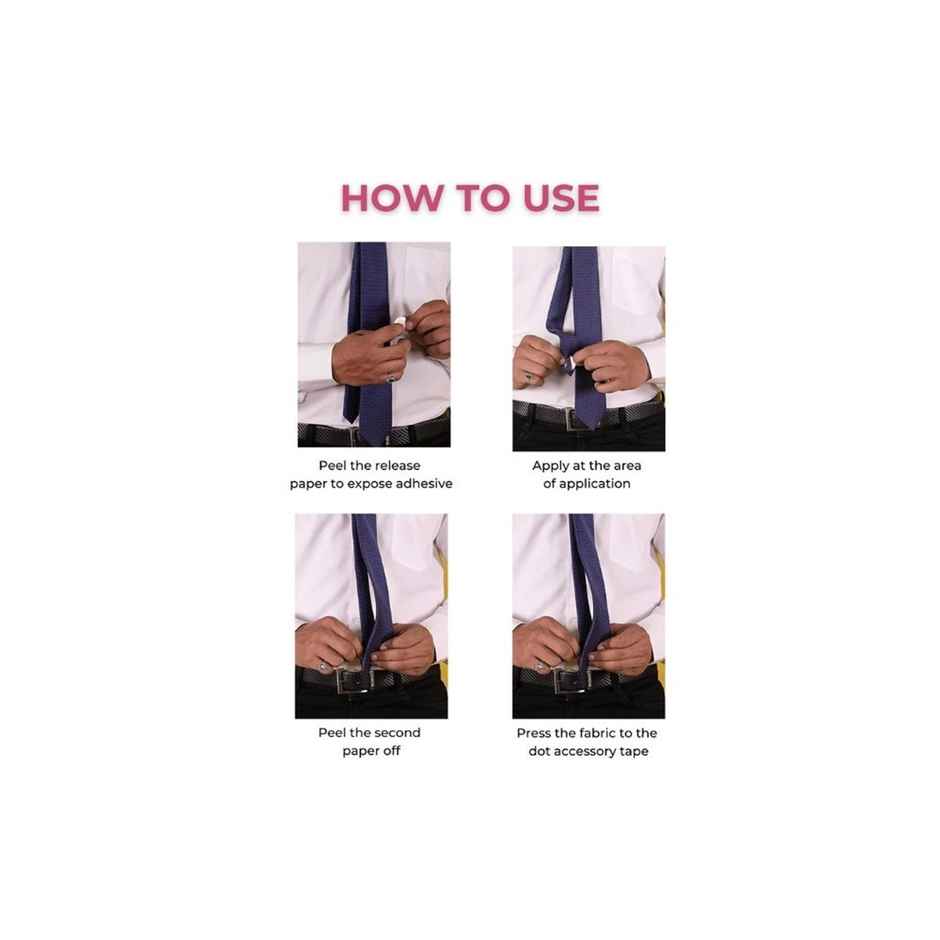 HOW TO USE

Peel the release paper to expose adhesive

Apply at the area of application

Peel the second paper off

Press the fabric to the dot accessory tape