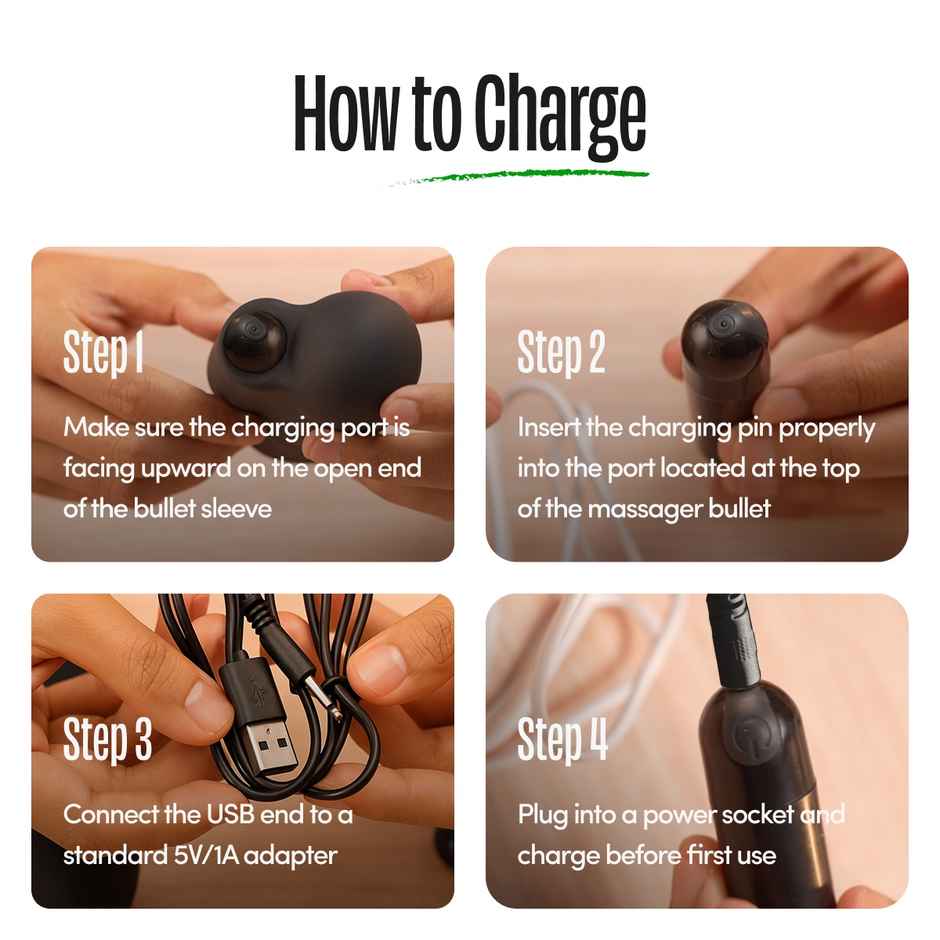 How to Charge

Step 1
Make sure the charging port is facing upward on the open end of the bullet sleeve

Step 2
Insert the charging pin properly into the port located at the top of the massager bullet

Step 3
Connect the USB end to a standard 5V/1A adapter

Step 4
Plug into a power socket and charge before first use