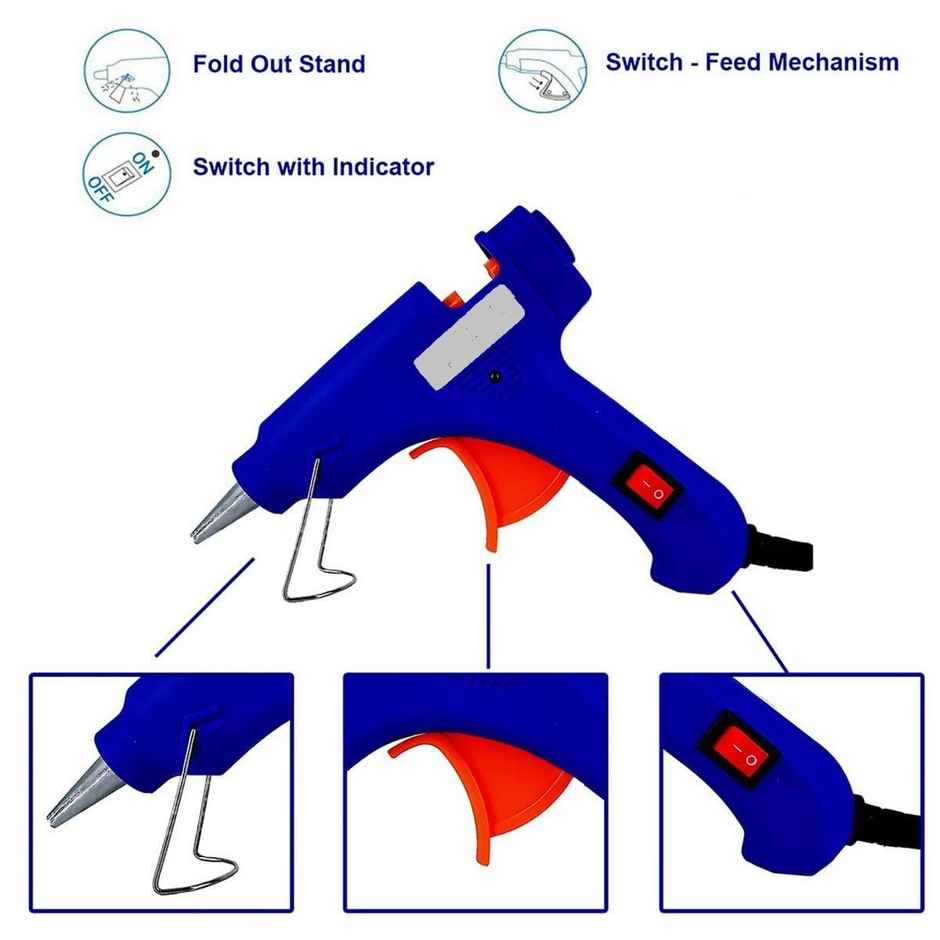 Fold Out Stand

Switch - Feed Mechanism

ON
OFF

Switch with Indicator