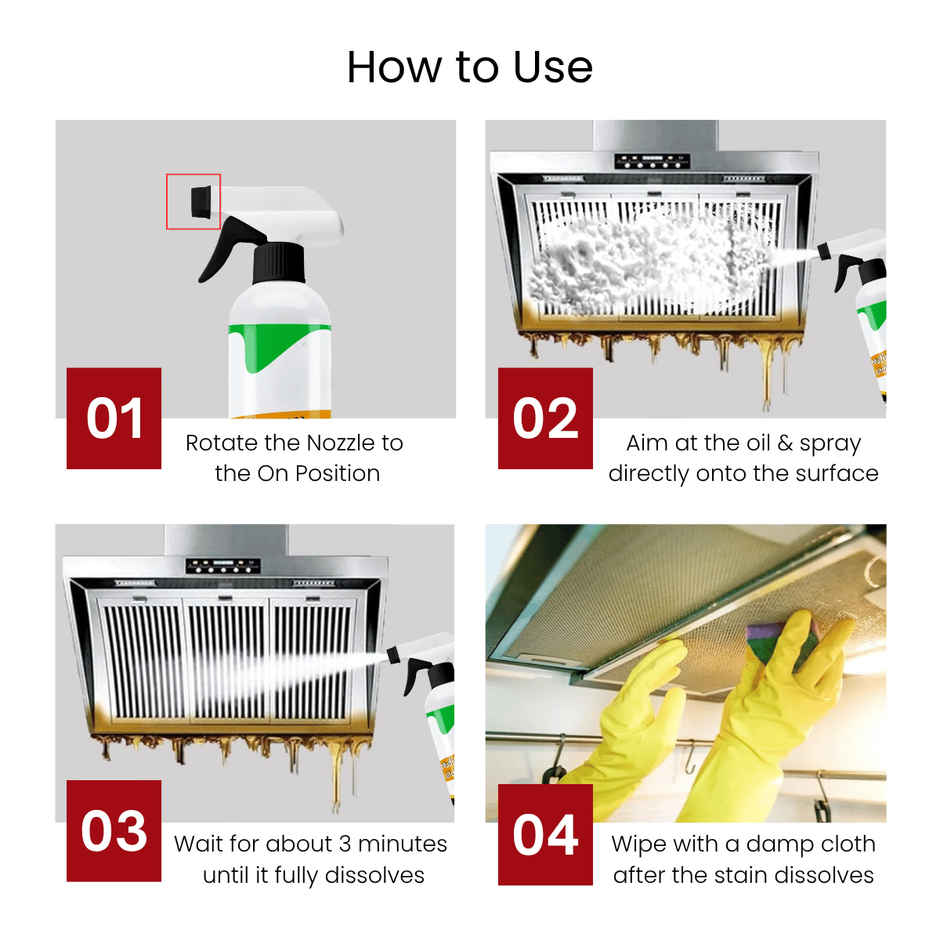 How to Use

01
Rotate the Nozzle to the On Position

02
Aim at the oil & spray directly onto the surface

03
Wait for about 3 minutes until it fully dissolves

04
Wipe with a damp cloth after the stain dissolves