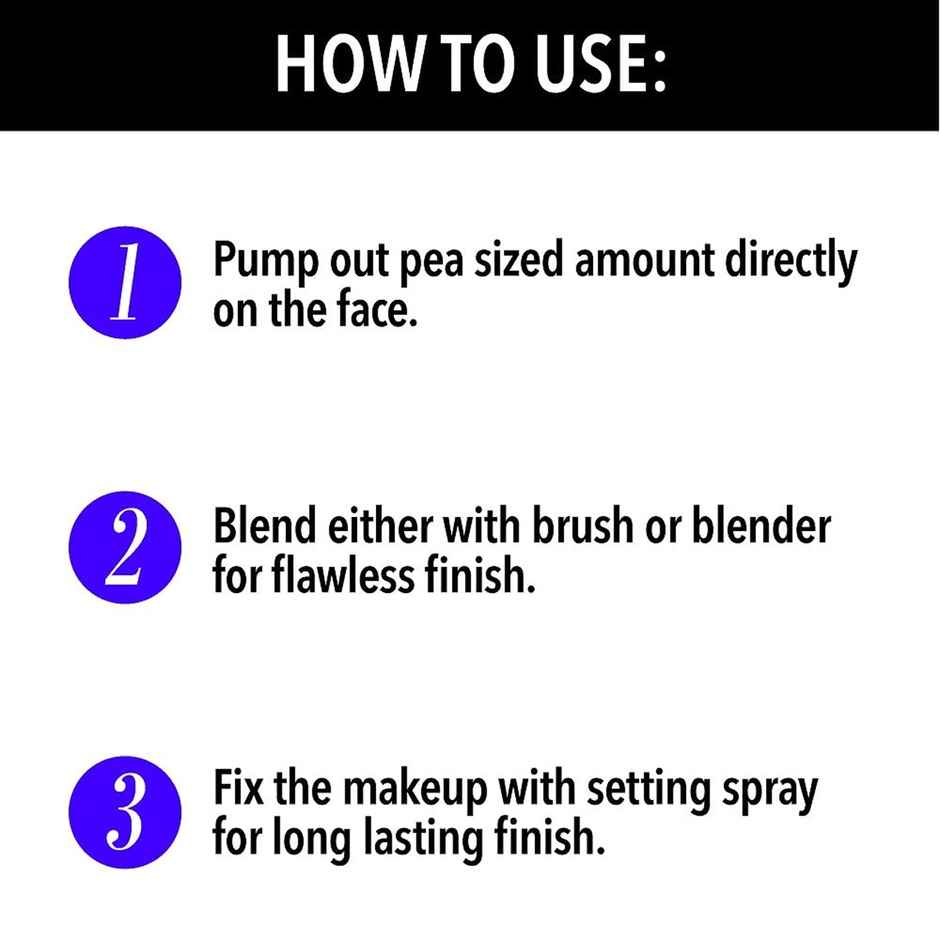 HOW TO USE:

1 Pump out pea sized amount directly on the face.

2 Blend either with brush or blender for flawless finish.

3 Fix the makeup with setting spray for long lasting finish.