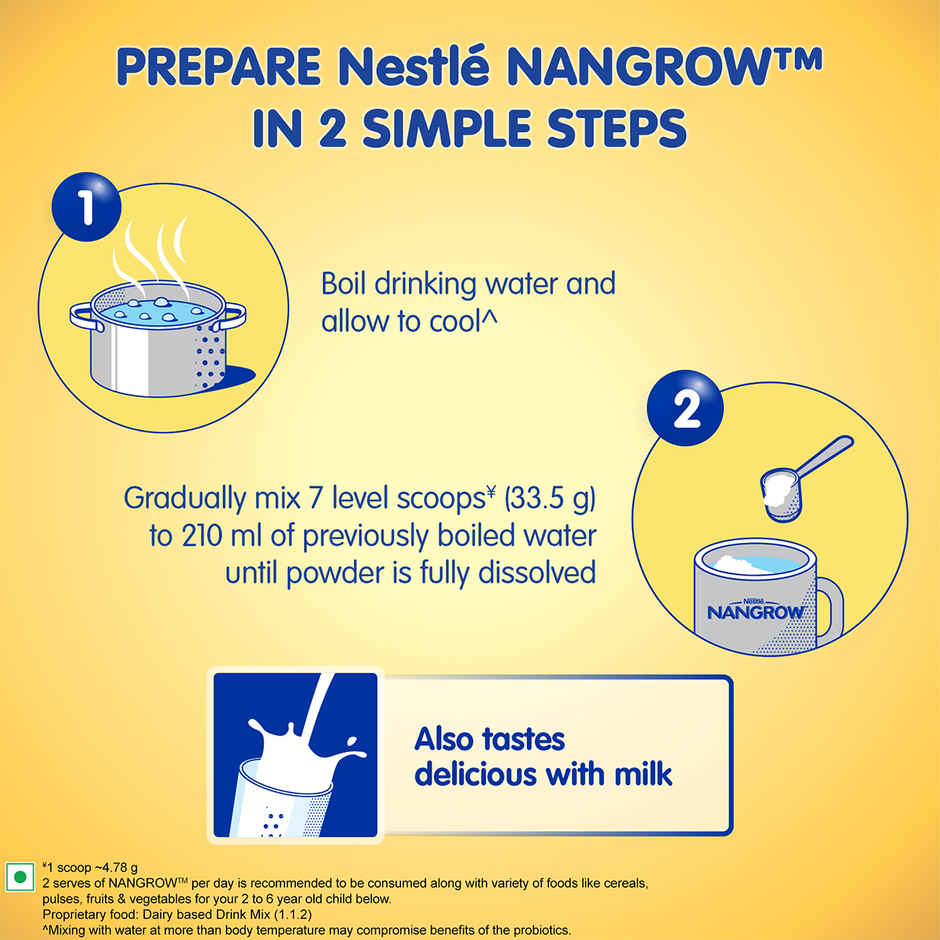 PREPARE Nestlé NANGROW™
IN 2 SIMPLE STEPS

1

Boil drinking water and allow to cool^

2

Gradually mix 7 level scoops¥ (33.5 g) to 210 ml of previously boiled water until powder is fully dissolved

Nestlé
NANGROW

Also tastes delicious with milk

¥1 scoop ~4.78 g
2 serves of NANGROW™ per day is recommended to be consumed along with variety of foods like cereals, pulses, fruits & vegetables for your 2 to 6 year old child below.
Proprietary food: Dairy based Drink Mix (1.1.2)
^Mixing with water at more than body temperature may compromise benefits of the probiotics.