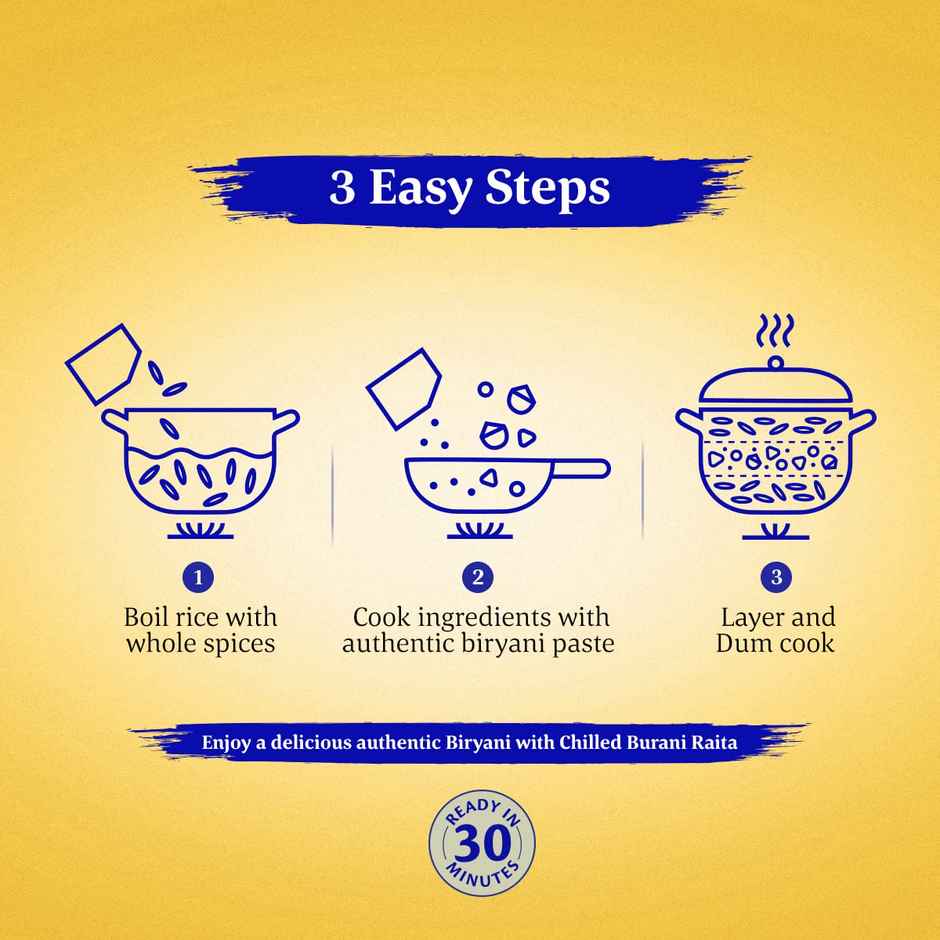 3 Easy Steps

1
Boil rice with whole spices

2
Cook ingredients with authentic biryani paste

3
Layer and Dum cook

Enjoy a delicious authentic Biryani with Chilled Burani Raita

READY IN
30
MINUTES