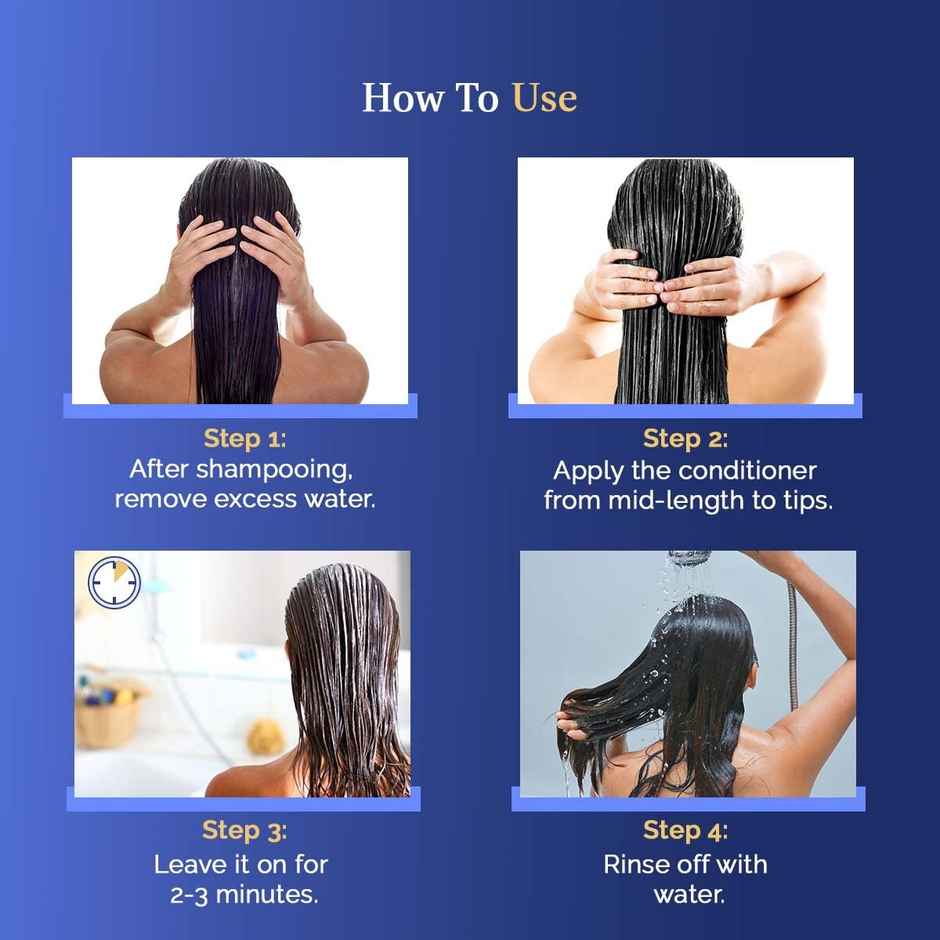 How To Use

Step 1:
After shampooing, remove excess water.

Step 2:
Apply the conditioner from mid-length to tips.

Step 3:
Leave it on for 2-3 minutes.

Step 4:
Rinse off with water.