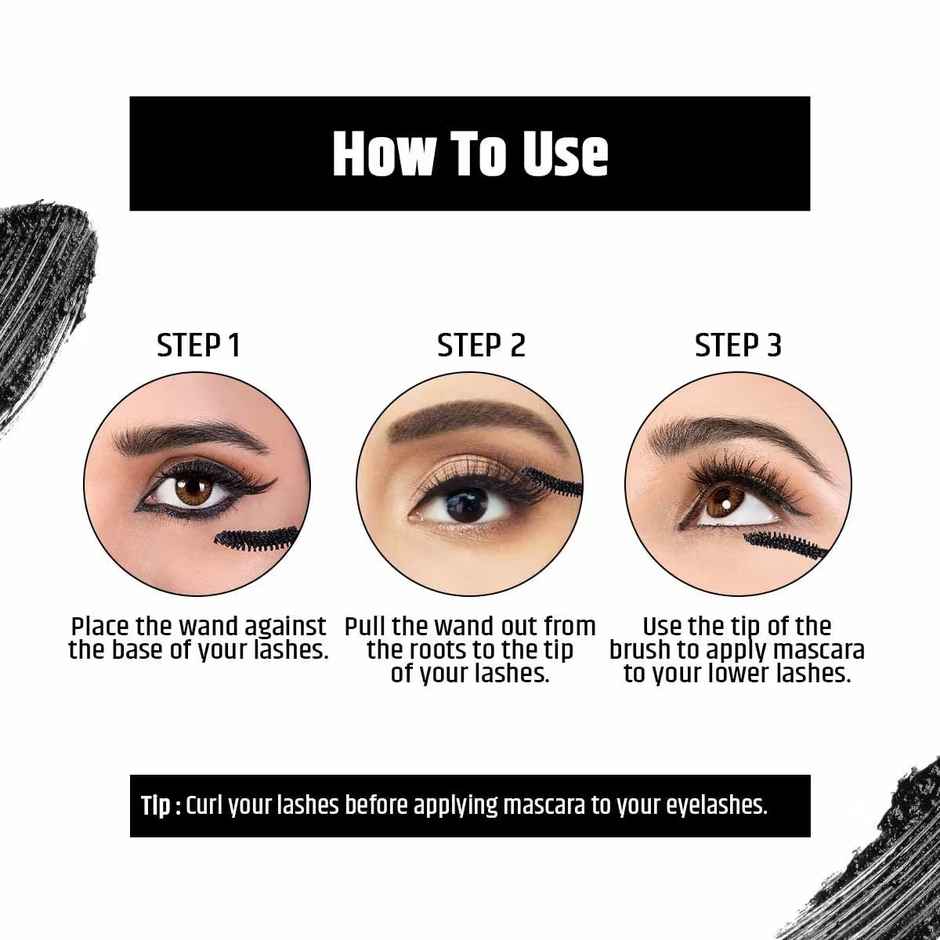 How To Use

STEP 1

Place the wand against the base of your lashes.

STEP 2

Pull the wand out from the roots to the tip of your lashes.

STEP 3

Use the tip of the brush to apply mascara to your lower lashes.

Tip : Curl your lashes before applying mascara to your eyelashes.