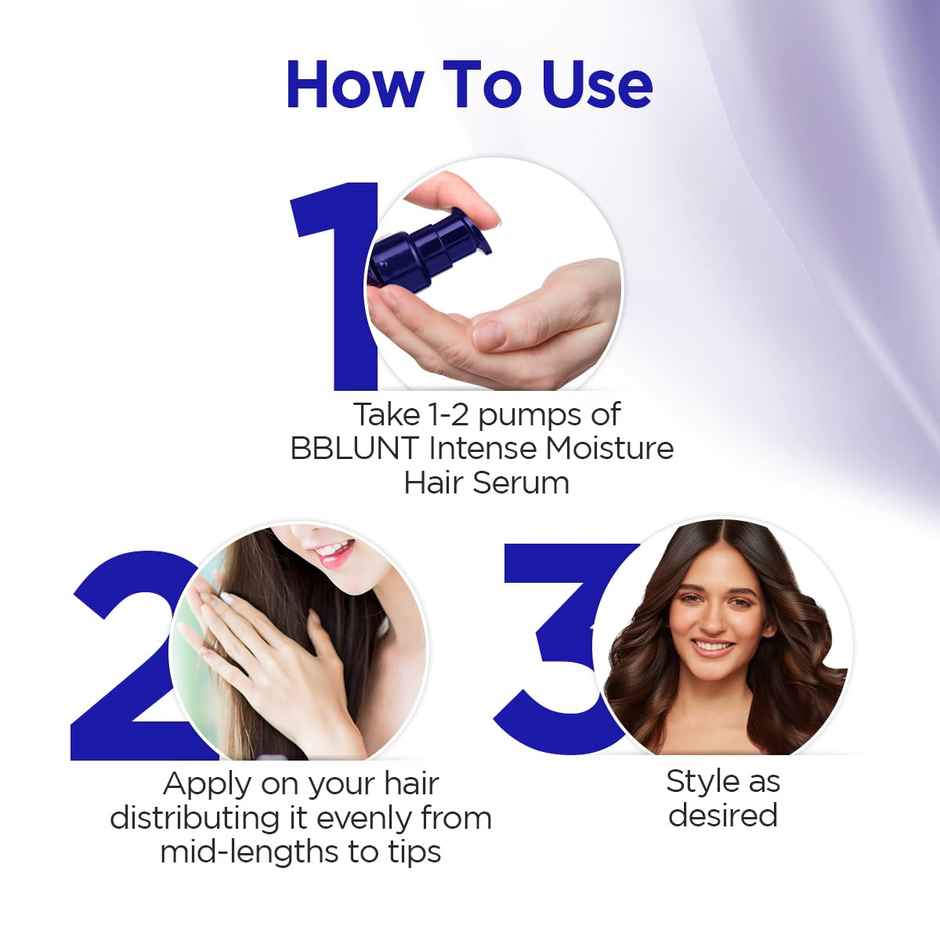 How To Use

1

Take 1-2 pumps of BBLUNT Intense Moisture Hair Serum

2

Apply on your hair distributing it evenly from mid-lengths to tips

3

Style as desired