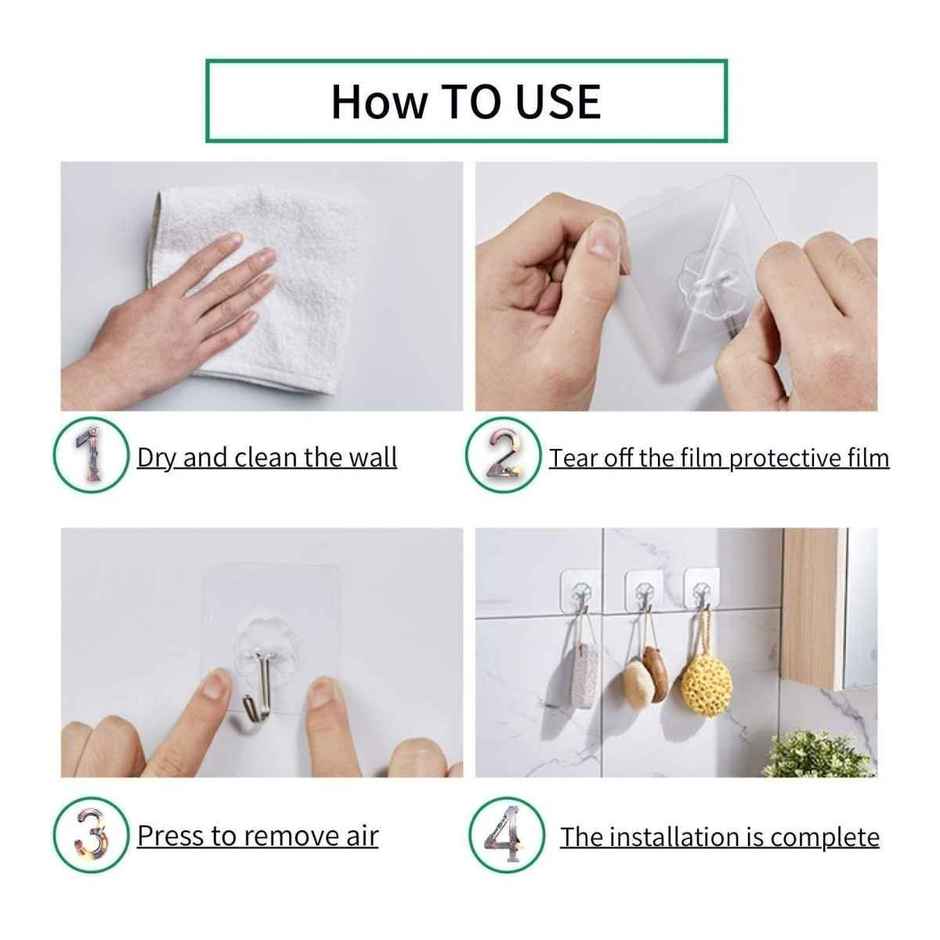 How TO USE

1 Dry and clean the wall

2 Tear off the film protective film

3 Press to remove air

4 The installation is complete