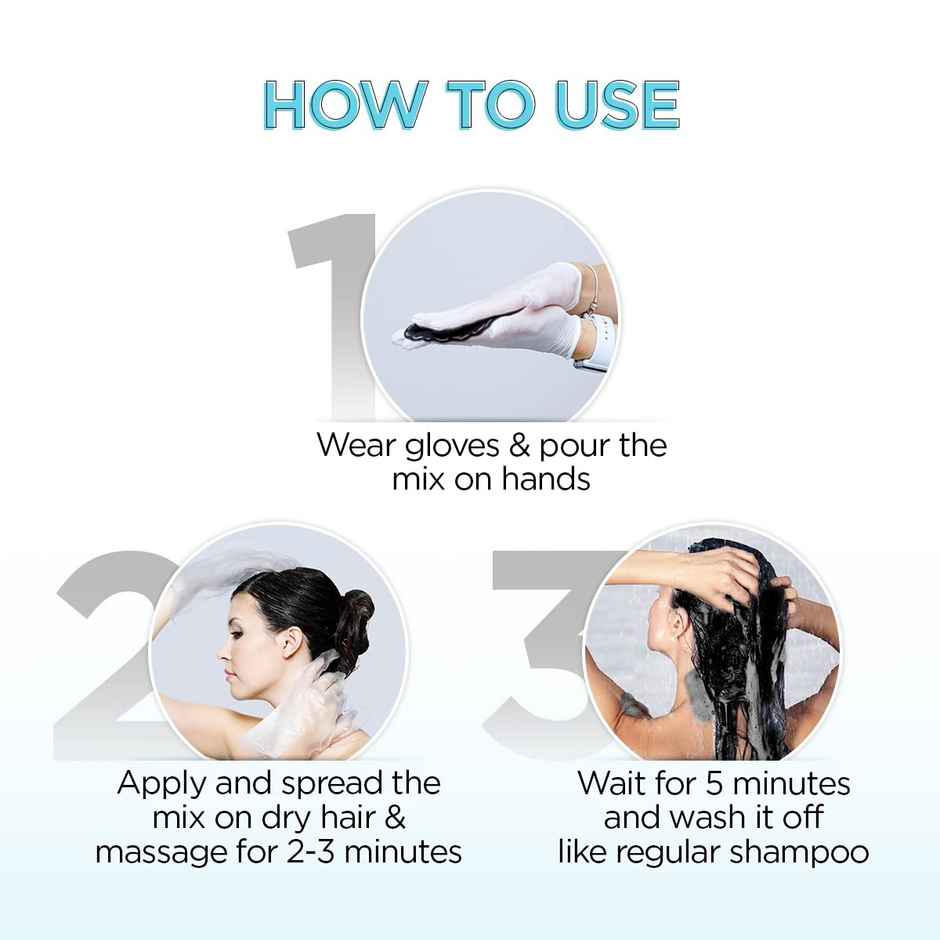 HOW TO USE

1

Wear gloves & pour the mix on hands

2

Apply and spread the mix on dry hair & massage for 2-3 minutes

3

Wait for 5 minutes and wash it off like regular shampoo