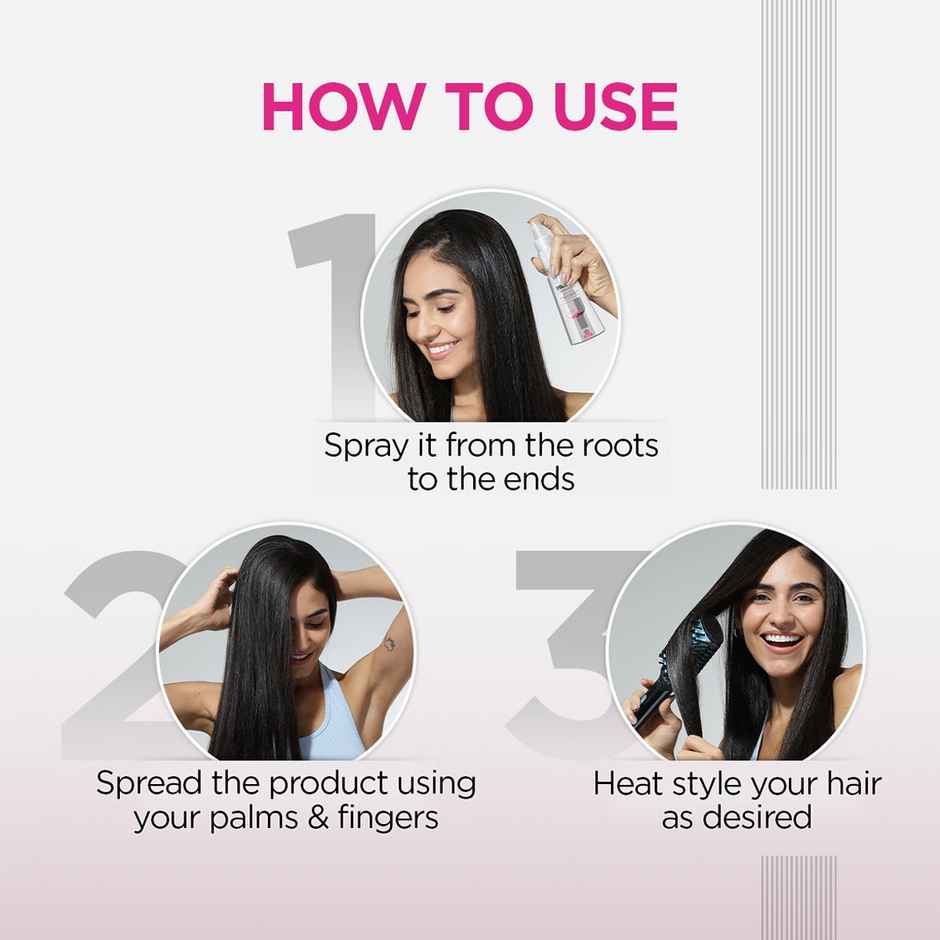 HOW TO USE

1

Spray it from the roots to the ends

2

Spread the product using your palms & fingers

3

Heat style your hair as desired