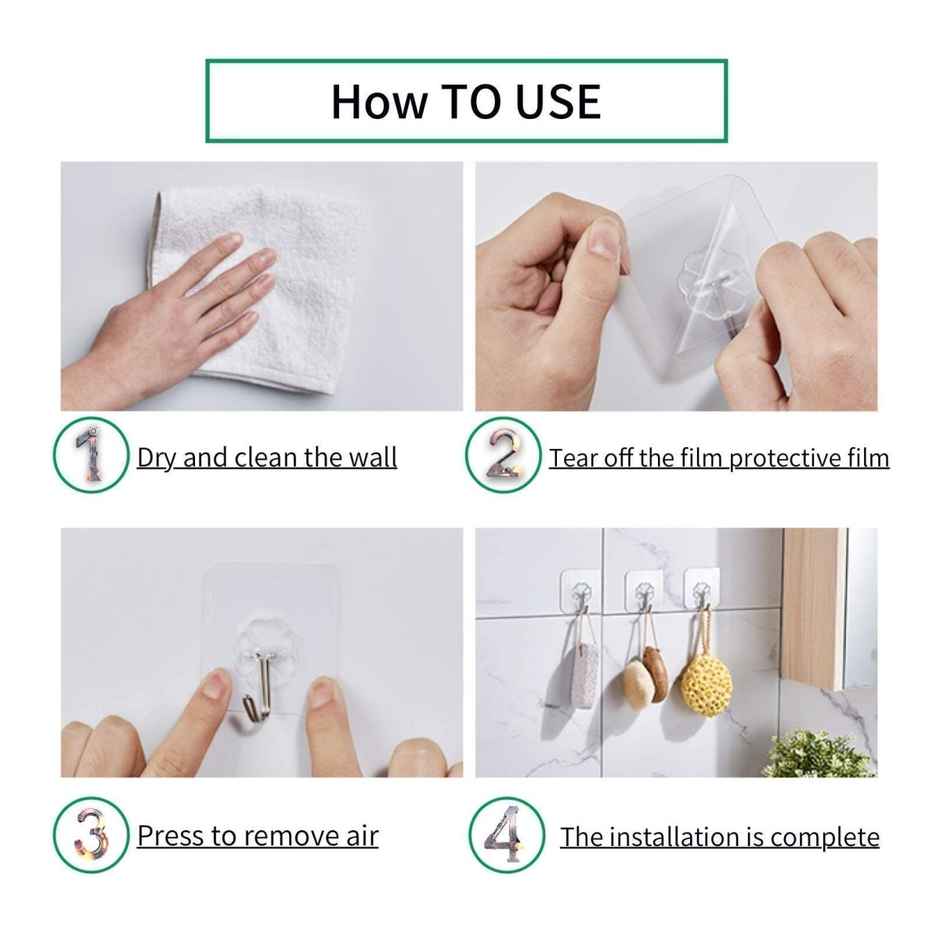 How TO USE

1 Dry and clean the wall

2 Tear off the film protective film

3 Press to remove air

4 The installation is complete