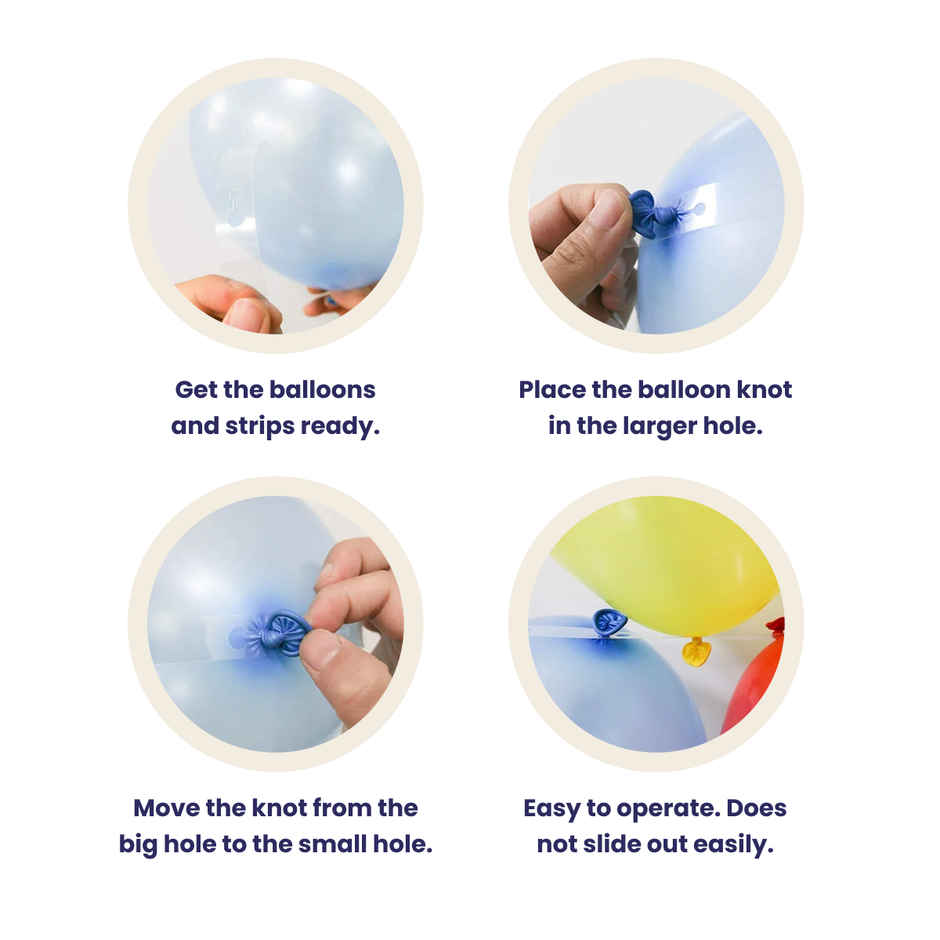 Get the balloons and strips ready.

Place the balloon knot in the larger hole.

Move the knot from the big hole to the small hole.

Easy to operate. Does not slide out easily.