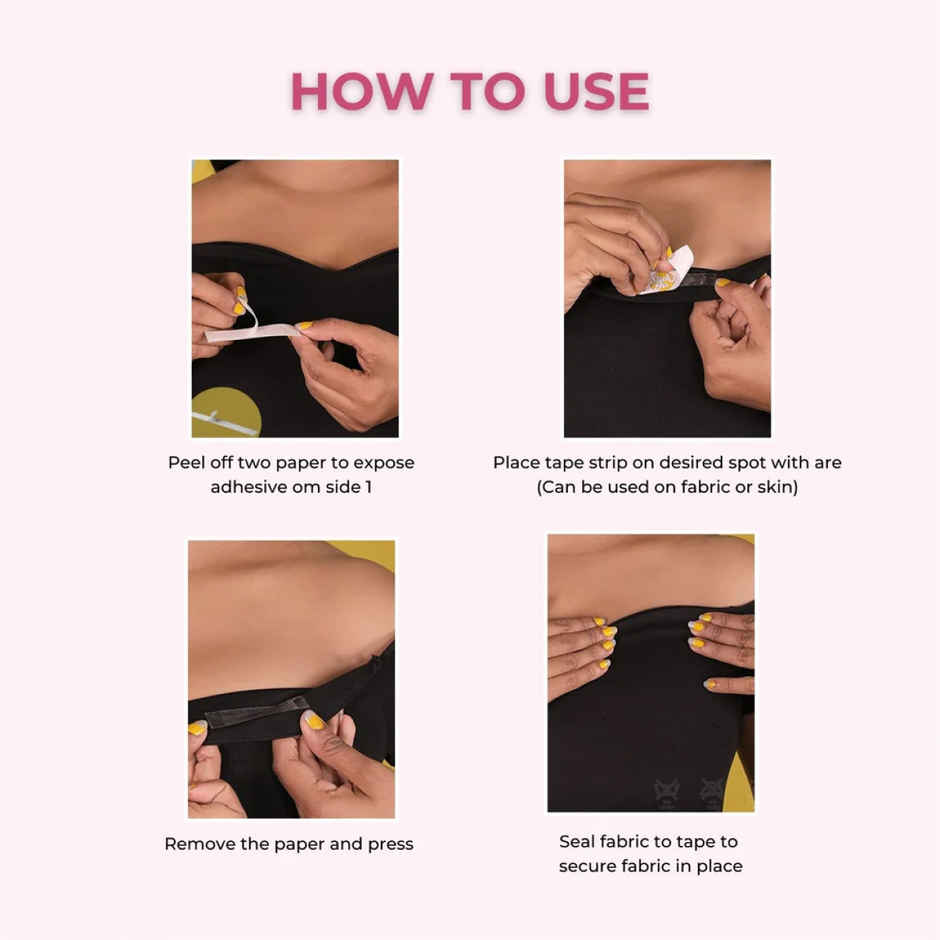 HOW TO USE

Peel off two paper to expose adhesive om side 1

Place tape strip on desired spot with are (Can be used on fabric or skin)

Remove the paper and press

Seal fabric to tape to secure fabric in place